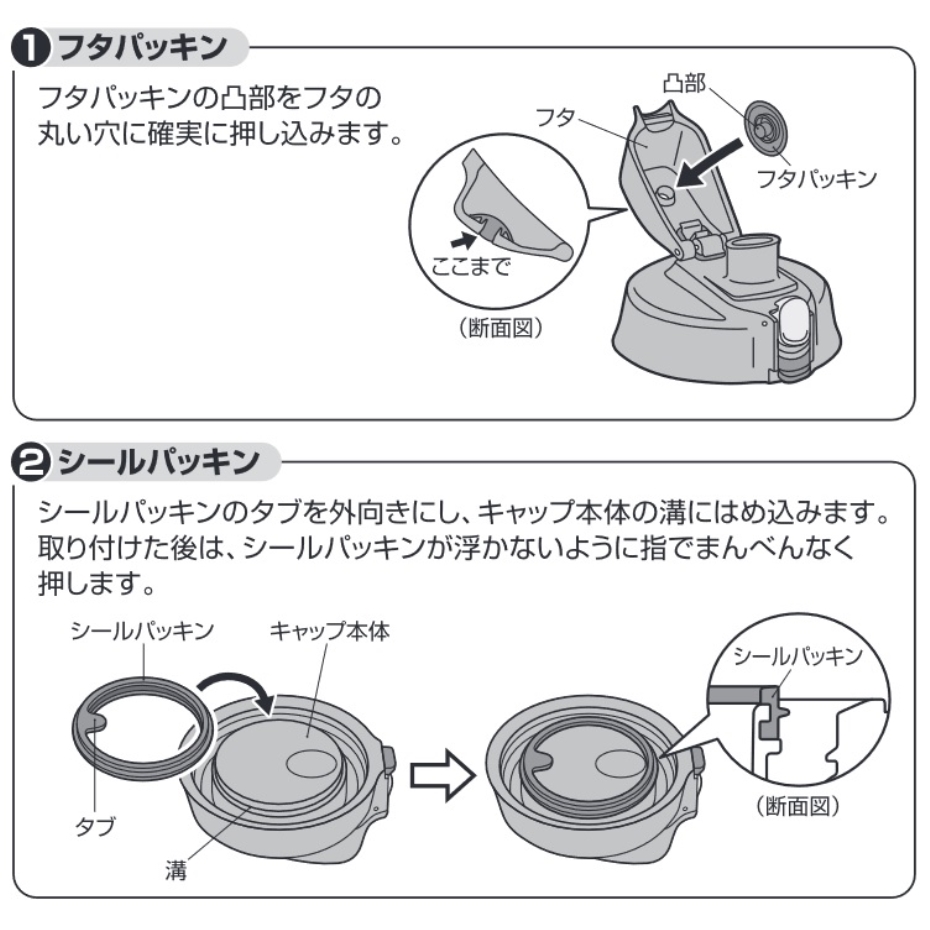 ❶ フタパッキン

フタパッキンの凸部をフタの丸い穴に確実に押し込みます。

凸部
フタ
フタパッキン
ここまで
（断面図）

❷ シールパッキン

シールパッキンのタブを外向きにし、キャップ本体の溝にはめ込みます。取り付けた後は、シールパッキンが浮かないように指でまんべんなく押します。

シールパッキン
キャップ本体
タブ
溝
シールパッキン
（断面図）