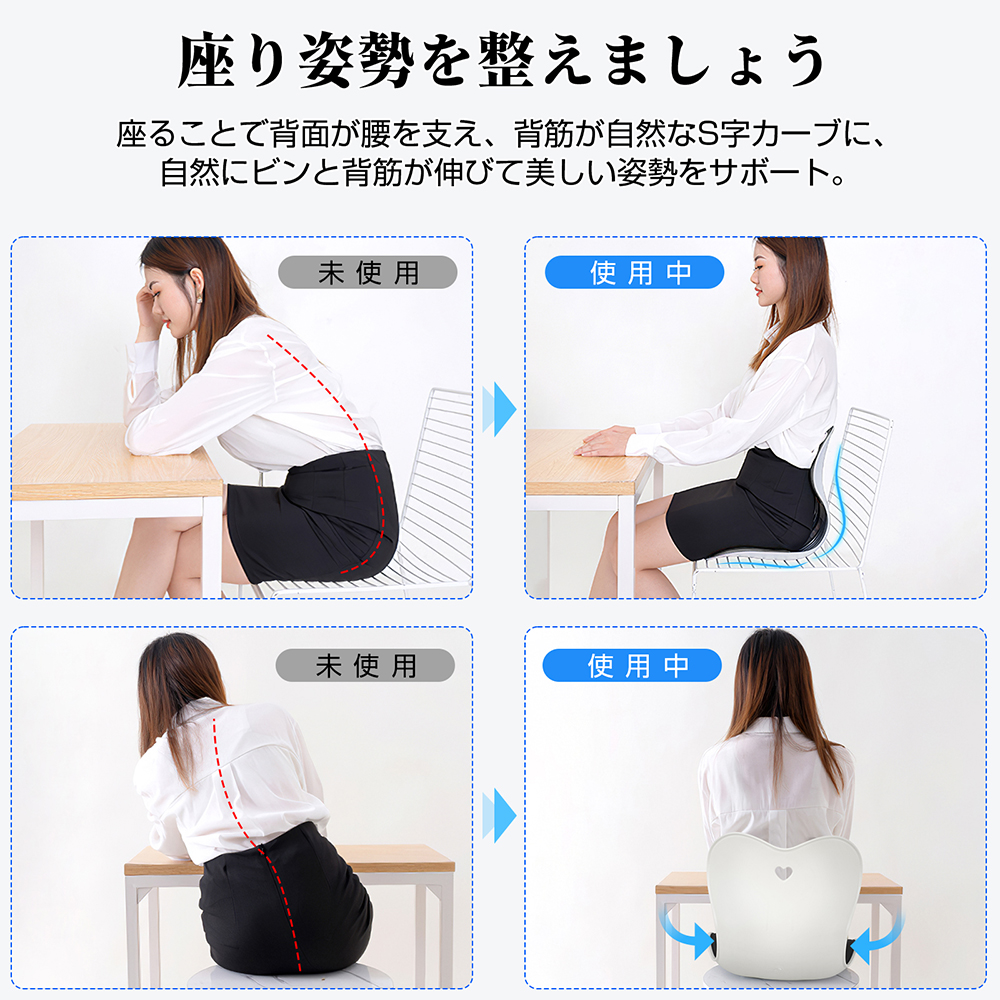 座り姿勢を整えましょう

座ることで背面が腰を支え、背筋が自然なS字カーブに、自然にピンと背筋が伸びて美しい姿勢をサポート。

未使用

使用中

未使用

使用中