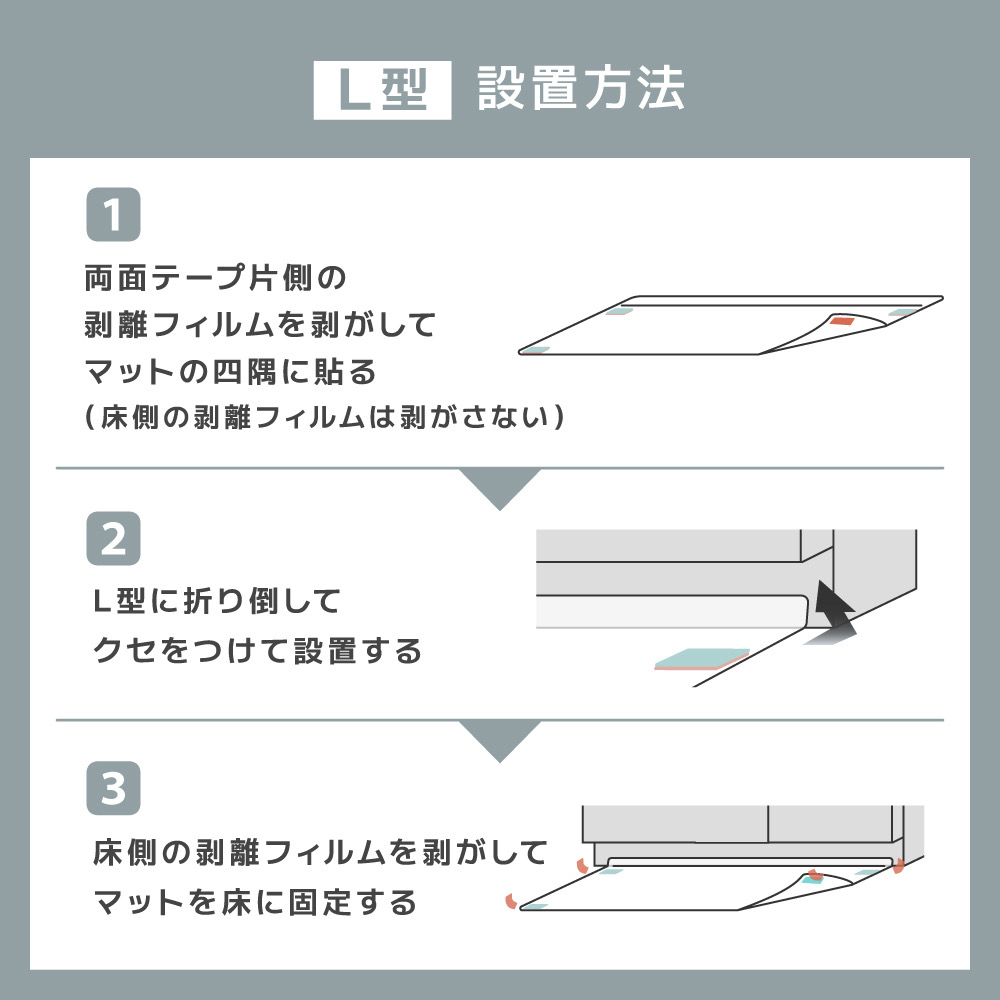 L型 設置方法

1
両面テープ片側の剥離フィルムを剥がしてマットの四隅に貼る
(床側の剥離フィルムは剥がさない)

2
L型に折り倒してクセをつけて設置する

3
床側の剥離フィルムを剥がしてマットを床に固定する