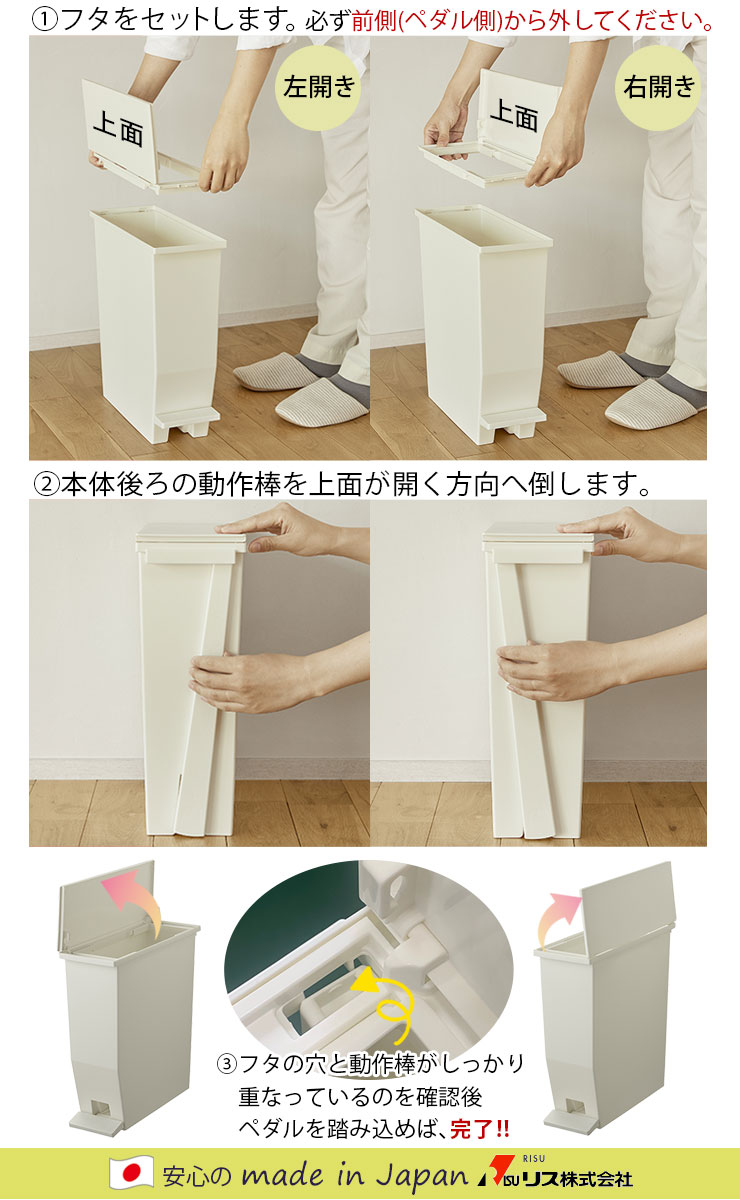 ①フタをセットします。必ず前側(ペダル側)から外してください。

上面

左開き

上面

右開き

②本体後ろの動作棒を上面が開く方向へ倒します。

③フタの穴と動作棒がしっかり重なっているのを確認後ペダルを踏み込めば、完了!!

安心の made in Japan

RISU リス株式会社