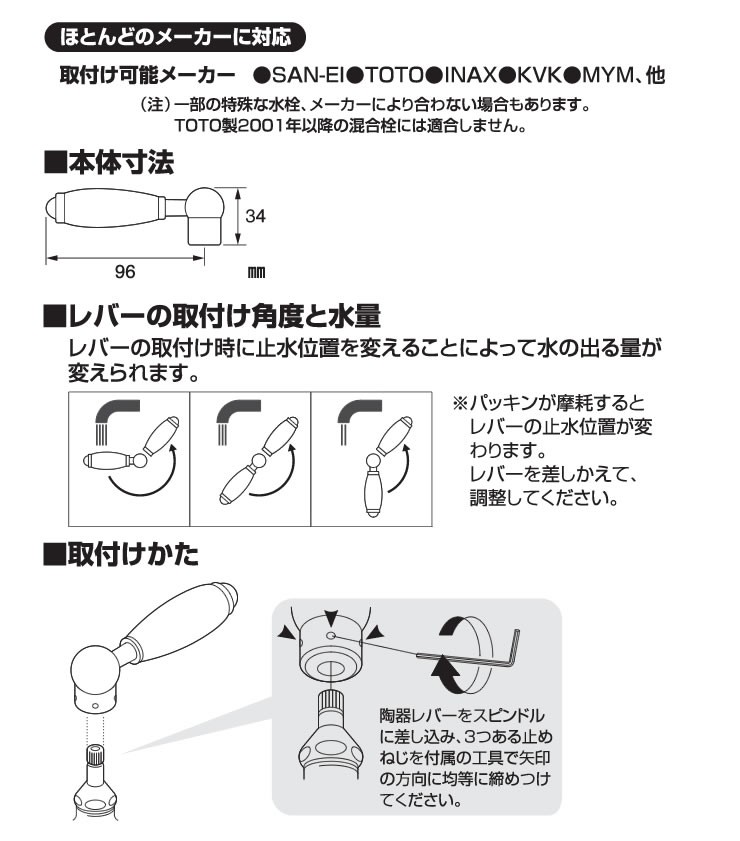 ほとんどのメーカーに対応

取付け可能メーカー　●SAN-EI●TOTO●INAX●KVK●MYM、他

（注）一部の特殊な水栓、メーカーにより合わない場合もあります。
TOTO製2001年以降の混合栓には適合しません。

■本体寸法

34

96

㎜

■レバーの取付け角度と水量

レバーの取付け時に止水位置を変えることによって水の出る量が変えられます。

※パッキンが摩耗するとレバーの止水位置が変わります。
レバーを差しかえて、調整してください。

■取付けかた

陶器レバーをスピンドルに差し込み、3つある止めねじを付属の工具で矢印の方向に均等に締めつけてください。