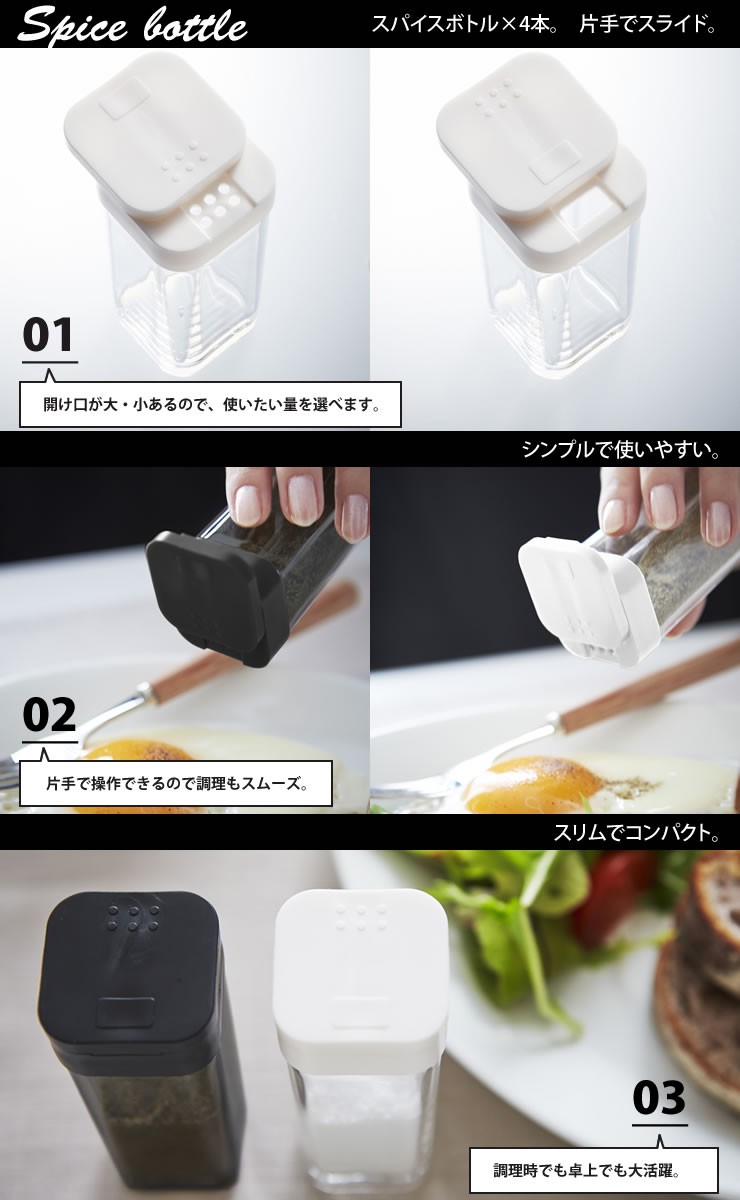 Spice bottle

スパイスボトル×4本。 片手でスライド。

01

開け口が大・小あるので、使いたい量を選べます。

シンプルで使いやすい。

02

片手で操作できるので調理もスムーズ。

スリムでコンパクト。

03

調理時でも卓上でも大活躍。