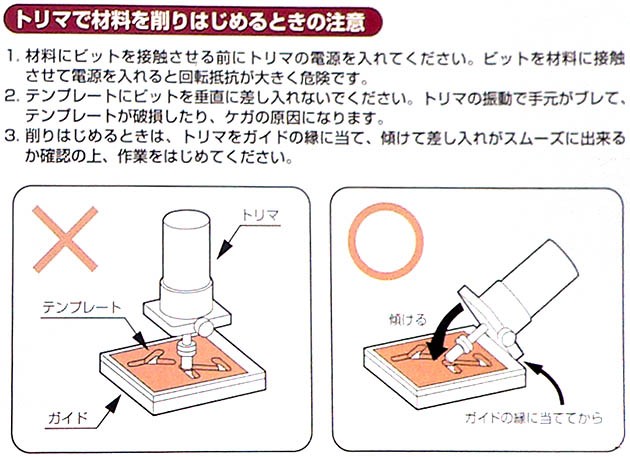 トリマで材料を削りはじめるときの注意

1. 材料にビットを接触させる前にトリマの電源を入れてください。ビットを材料に接触させて電源を入れると回転抵抗が大きく危険です。
2. テンプレートにビットを垂直に差し入れないでください。トリマの振動で手元がブレて、テンプレートが破損したり、ケガの原因になります。
3. 削りはじめるときは、トリマをガイドの縁に当て、傾けて差し入れがスムーズに出来るか確認の上、作業をはじめてください。

トリマ
テンプレート
ガイド

傾ける
ガイドの縁に当ててから