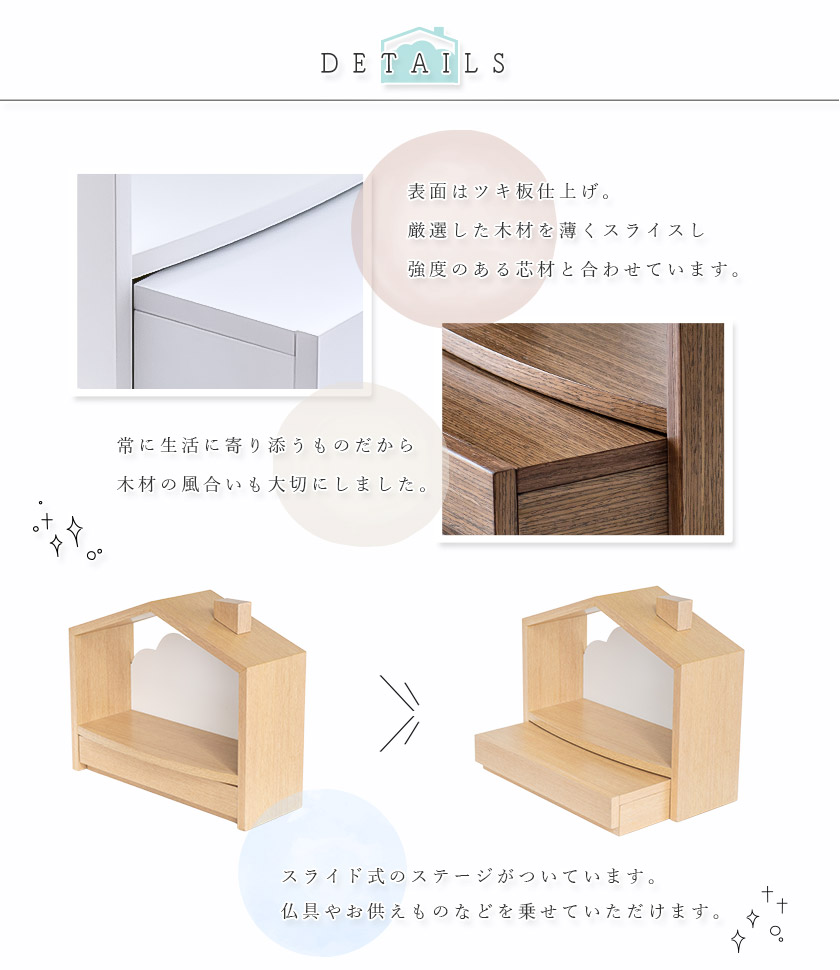 DETAILS

表面はツキ板仕上げ。
厳選した木材を薄くスライスし
強度のある芯材と合わせています。

常に生活に寄り添うものだから
木材の風合いも大切にしました。

スライド式のステージがついています。
仏具やお供えものなどを乗せていただけます。