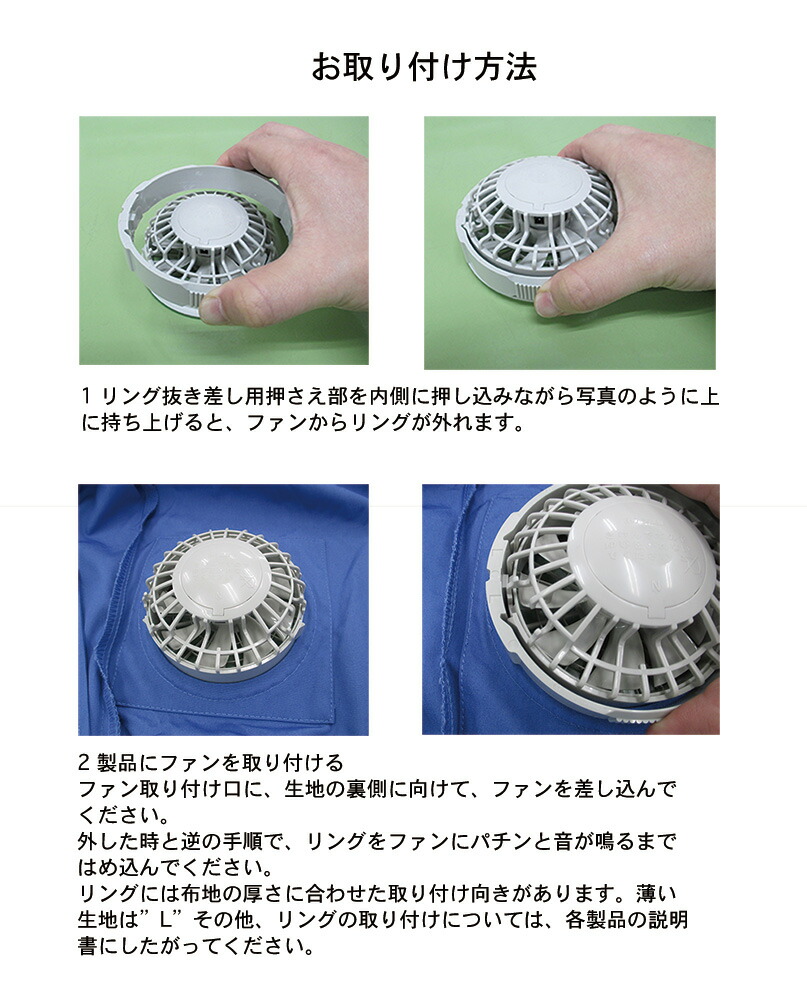 お取り付け方法

1 リング抜き差し用押さえ部を内側に押し込みながら写真のように上に持ち上げると、ファンからリングが外れます。

2 製品にファンを取り付ける
ファン取り付け口に、生地の裏側に向けて、ファンを差し込んでください。
外した時と逆の手順で、リングをファンにパチンと音が鳴るまではめ込んでください。
リングには布地の厚さに合わせた取り付け向きがあります。薄い生地は”L”その他、リングの取り付けについては、各製品の説明書にしたがってください。