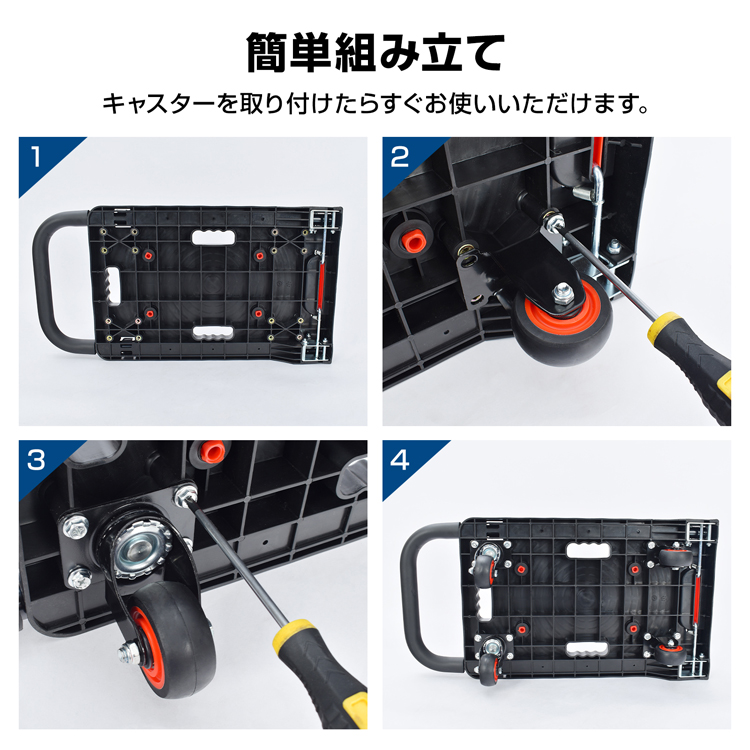 簡単組み立て

キャスターを取り付けたらすぐお使いいただけます。

1

2

3

4