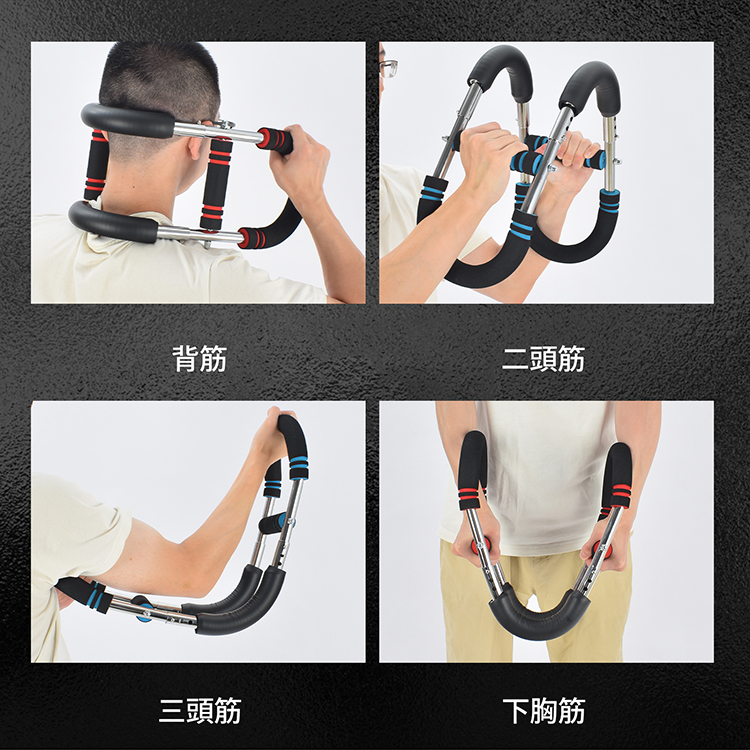 背筋

二頭筋

三頭筋

下胸筋