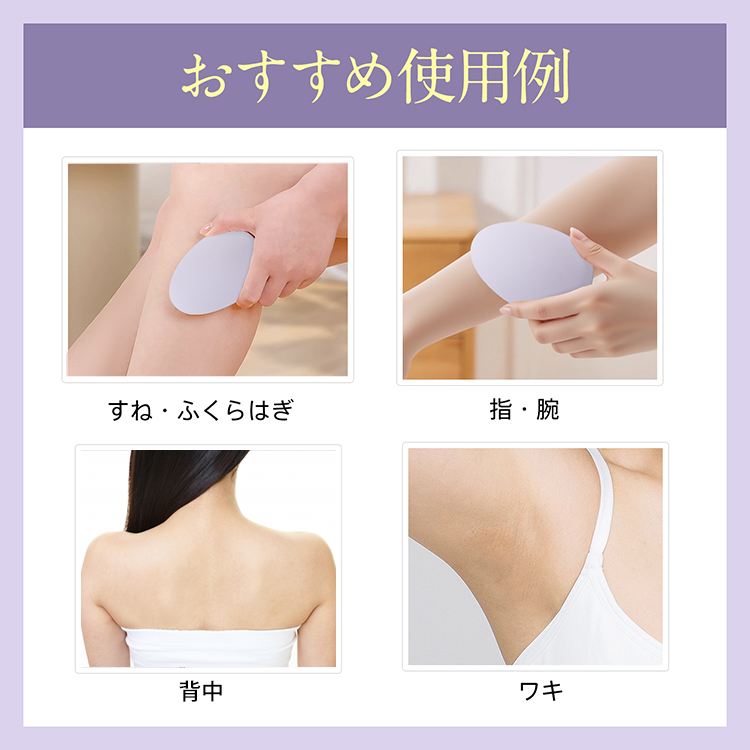 おすすめ使用例

すね・ふくらはぎ

指・腕

背中

ワキ