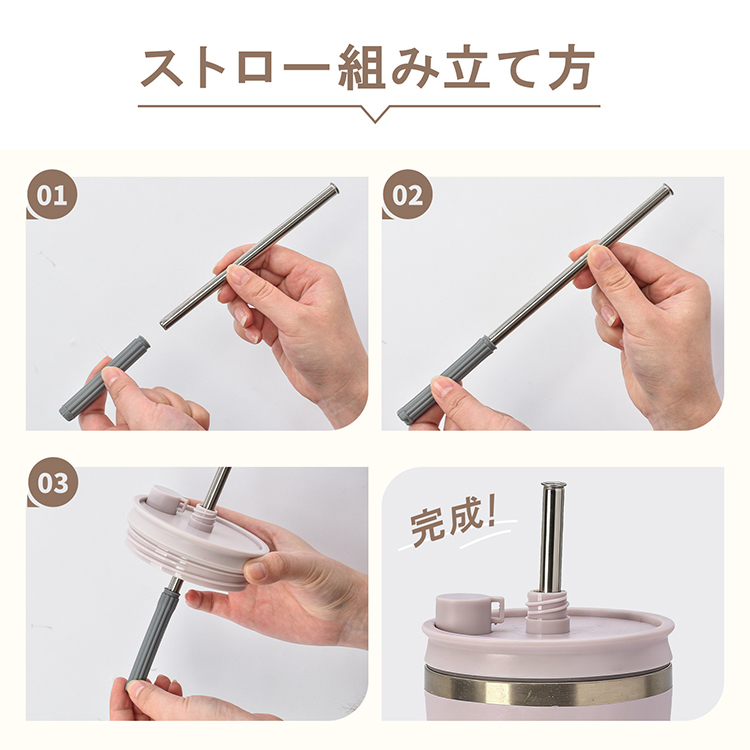 ストロー組み立て方

01

02

03

完成!