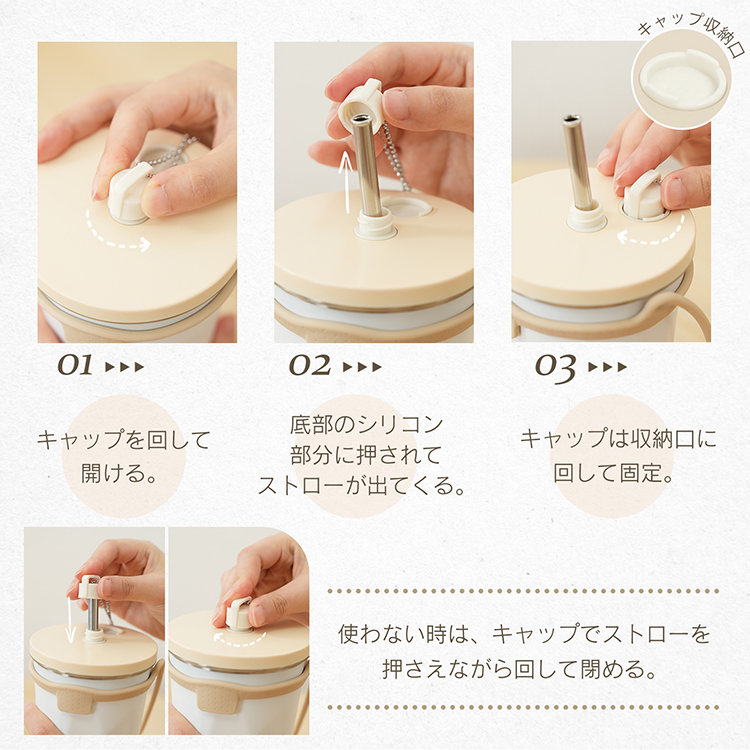 キャップ収納口

01 ▸▸▸

キャップを回して開ける。

02 ▸▸▸

底部のシリコン部分に押されてストローが出てくる。

03 ▸▸▸

キャップは収納口に回して固定。

使わない時は、キャップでストローを押さえながら回して閉める。