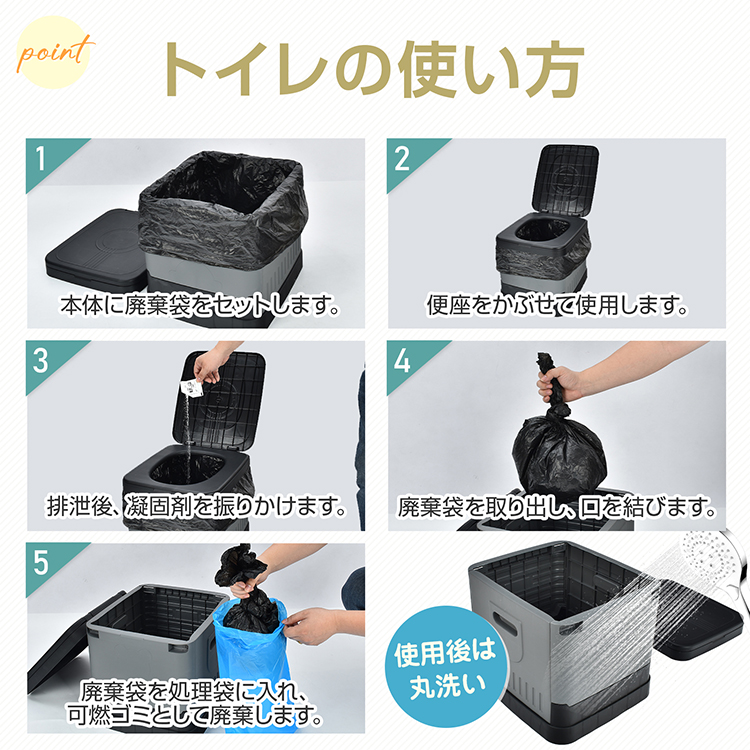 point

トイレの使い方

1
本体に廃棄袋をセットします。

2
便座をかぶせて使用します。

3
排泄後、凝固剤を振りかけます。

4
廃棄袋を取り出し、口を結びます。

5
廃棄袋を処理袋に入れ、可燃ゴミとして廃棄します。

使用後は丸洗い