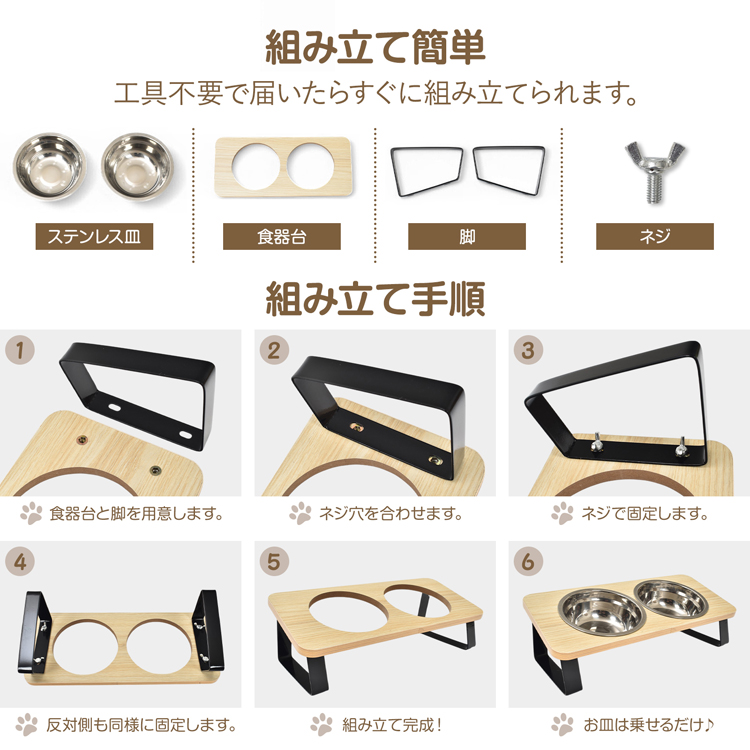 組み立て簡単
工具不要で届いたらすぐに組み立てられます。

ステンレス皿

食器台

脚

ネジ

組み立て手順

1
食器台と脚を用意します。

2
ネジ穴を合わせます。

3
ネジで固定します。

4
反対側も同様に固定します。

5
組み立て完成！

6
お皿は乗せるだけ♪