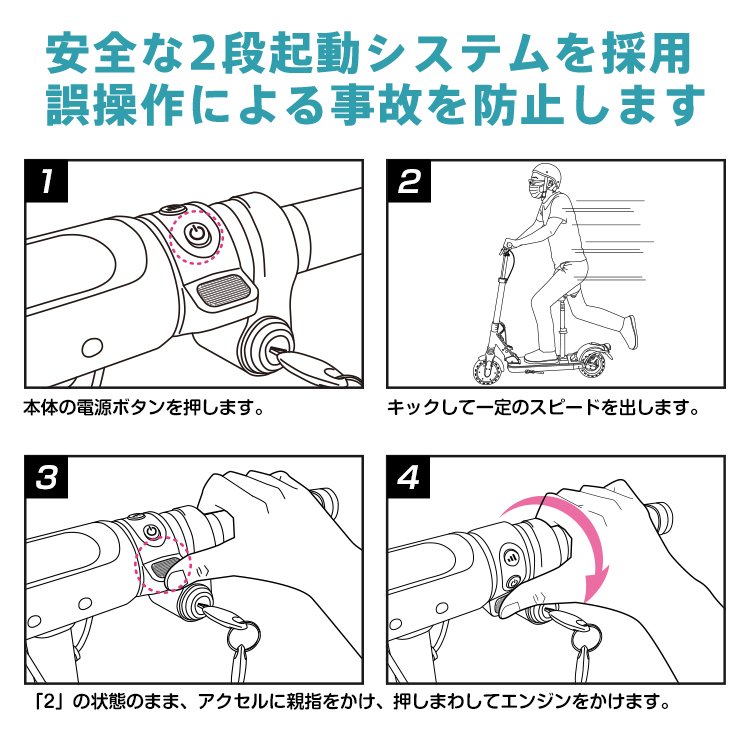 安全な2段起動システムを採用
誤操作による事故を防止します

1

本体の電源ボタンを押します。

2

キックして一定のスピードを出します。

3

4

「2」の状態のまま、アクセルに親指をかけ、押しまわしてエンジンをかけます。