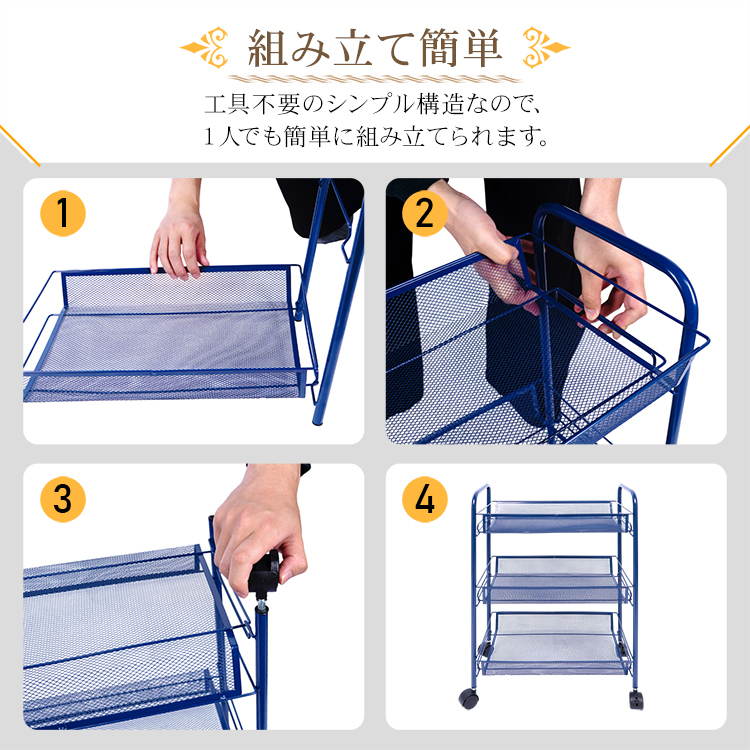 組み立て簡単

工具不要のシンプル構造なので、
1人でも簡単に組み立てられます。

1

2

3

4