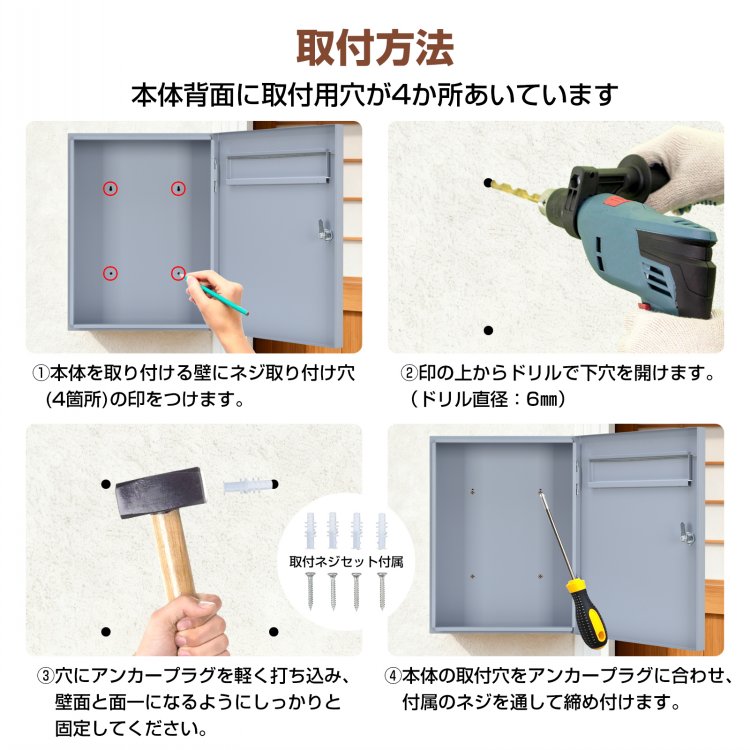 取付方法

本体背面に取付用穴が4か所あいています

①本体を取り付ける壁にネジ取り付け穴(4箇所)の印をつけます。

②印の上からドリルで下穴を開けます。(ドリル直径：6㎜)

取付ネジセット付属

③穴にアンカープラグを軽く打ち込み、壁面と面一になるようにしっかりと固定してください。

④本体の取付穴をアンカープラグに合わせ、付属のネジを通して締め付けます。