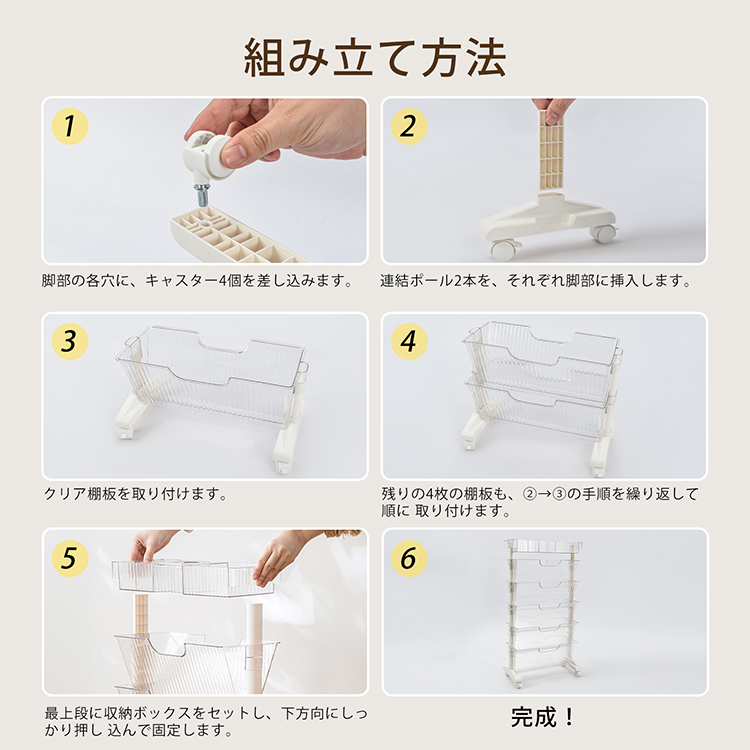 組み立て方法

1

脚部の各穴に、キャスター4個を差し込みます。

2

連結ポール2本を、それぞれ脚部に挿入します。

3

クリア棚板を取り付けます。

4

残りの4枚の棚板も、②→③の手順を繰り返して順に 取り付けます。

5

最上段に収納ボックスをセットし、下方向にしっかり押し 込んで固定します。

6

完成！