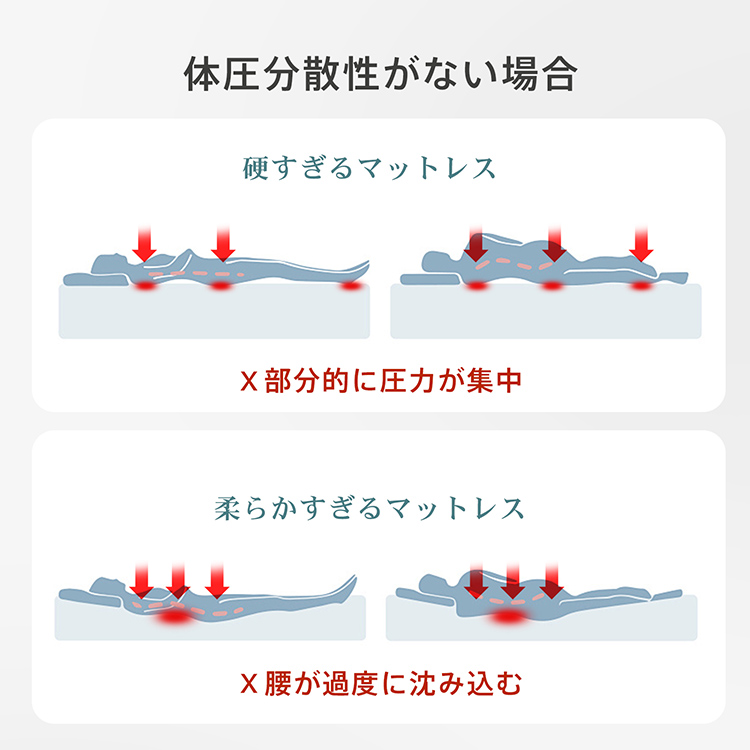 体圧分散性がない場合

硬すぎるマットレス

X 部分的に圧力が集中

柔らかすぎるマットレス

X 腰が過度に沈み込む