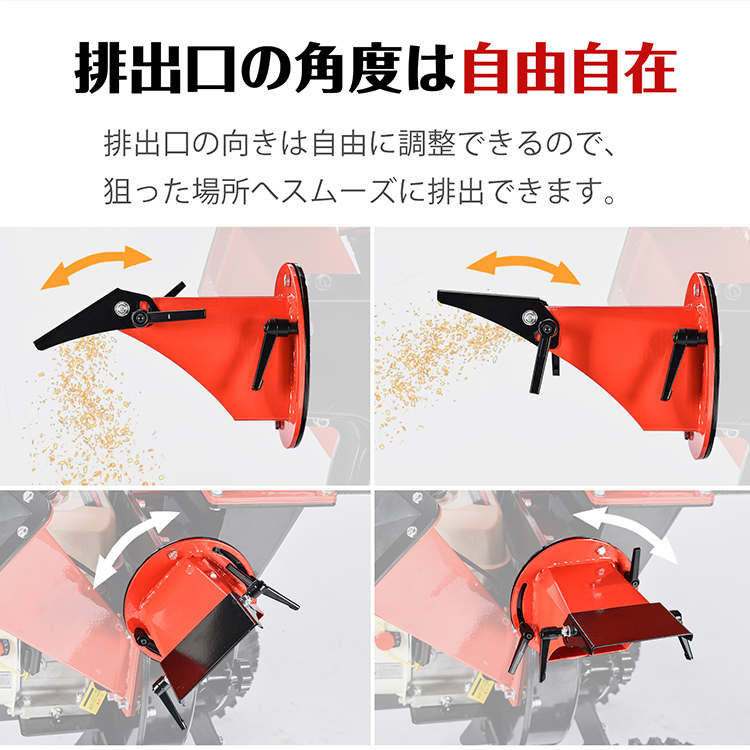 排出口の角度は自由自在

排出口の向きは自由に調整できるので、狙った場所へスムーズに排出できます。