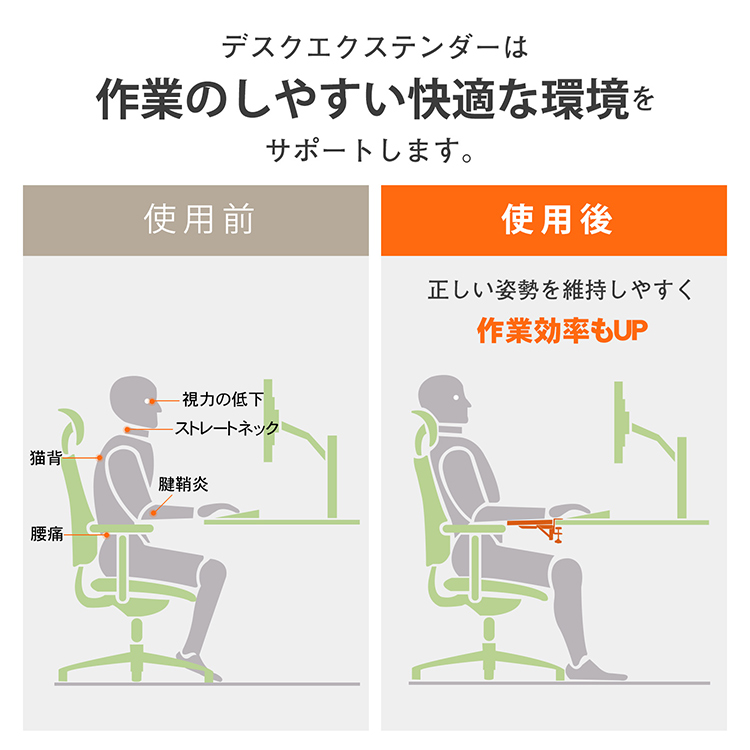 デスクエクステンダーは
作業のしやすい快適な環境を
サポートします。

使用前

視力の低下
ストレートネック
猫背
腱鞘炎
腰痛

使用後

正しい姿勢を維持しやすく
作業効率もUP