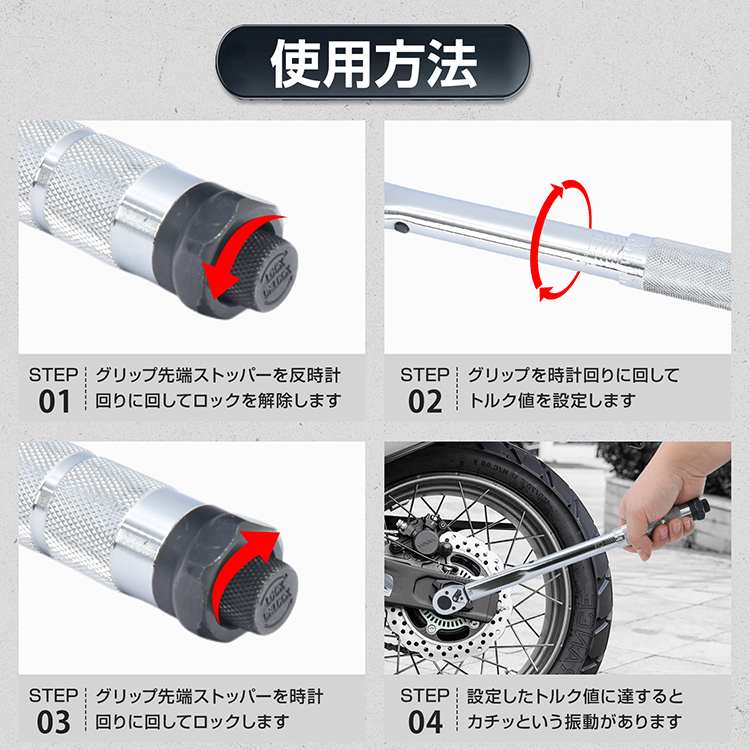 使用方法

LOCK UNLOCK

STEP 01
グリップ先端ストッパーを反時計回りに回してロックを解除します

STEP 02
グリップを時計回りに回してトルク値を設定します

LOCK UNLOCK

STEP 03
グリップ先端ストッパーを時計回りに回してロックします

STEP 04
設定したトルク値に達するとカチッという振動があります