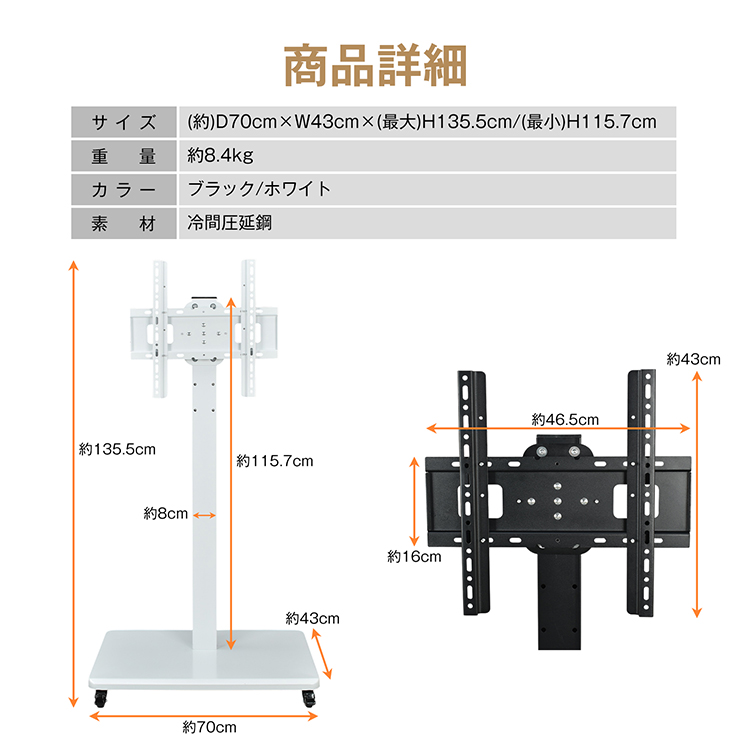 商品詳細

| サイズ | (約)D70cm×W43cm×(最大)H135.5cm/(最小)H115.7cm |
|---|---|
| 重　量 | 約8.4kg |
| カラー | ブラック/ホワイト |
| 素　材 | 冷間圧延鋼 |

約135.5cm
約115.7cm
約8cm
約43cm
約70cm

約43cm
約46.5cm
約16cm