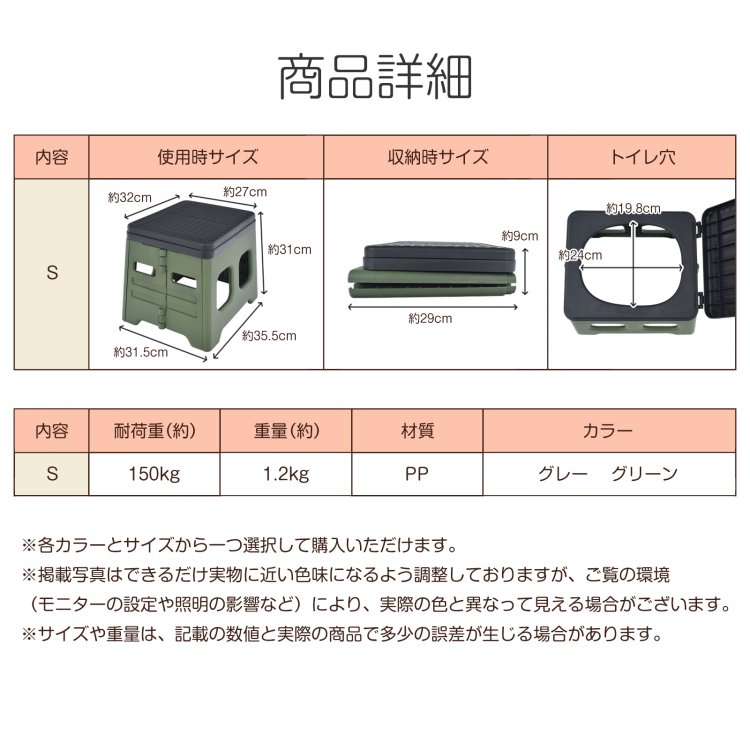 商品詳細

| 内容 | 使用時サイズ | 収納時サイズ | トイレ穴 |
|---|---|---|---|
| S | 約32cm 約27cm 約31cm 約35.5cm 約31.5cm | 約9cm 約29cm | 約19.8cm 約24cm |

| 内容 | 耐荷重(約) | 重量(約) | 材質 | カラー |
|---|---|---|---|---|
| S | 150kg | 1.2kg | PP | グレー　グリーン |

※各カラーとサイズから一つ選択して購入いただけます。
※掲載写真はできるだけ実物に近い色味になるよう調整しておりますが、ご覧の環境（モニターの設定や照明の影響など）により、実際の色と異なって見える場合がございます。
※サイズや重量は、記載の数値と実際の商品で多少の誤差が生じる場合があります。