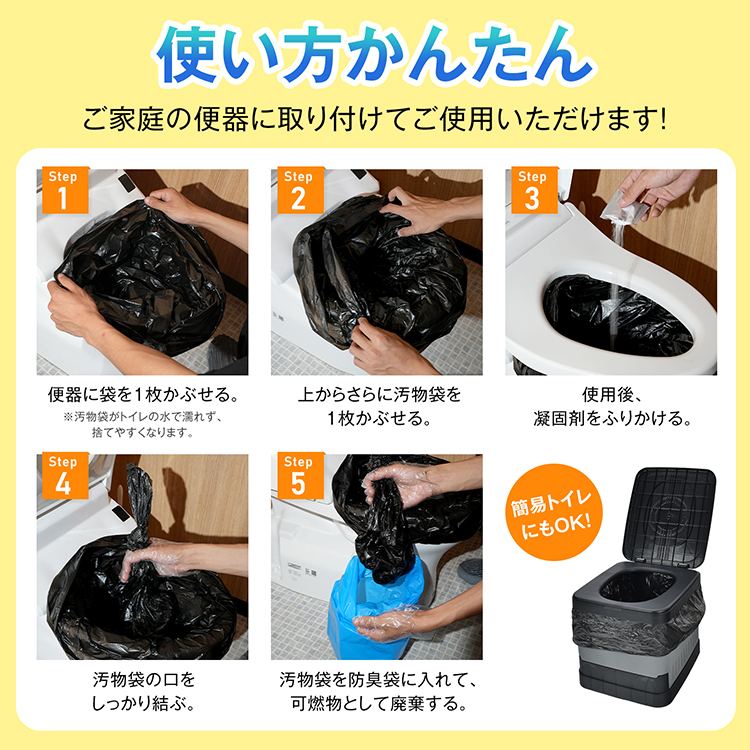 使い方かんたん

ご家庭の便器に取り付けてご使用いただけます!

Step 1

便器に袋を1枚かぶせる。

※汚物袋がトイレの水で濡れず、捨てやすくなります。

Step 2

上からさらに汚物袋を1枚かぶせる。

Step 3

使用後、凝固剤をふりかける。

Step 4

汚物袋の口をしっかり結ぶ。

Step 5

汚物袋を防臭袋に入れて、可燃物として廃棄する。

簡易トイレにもOK!