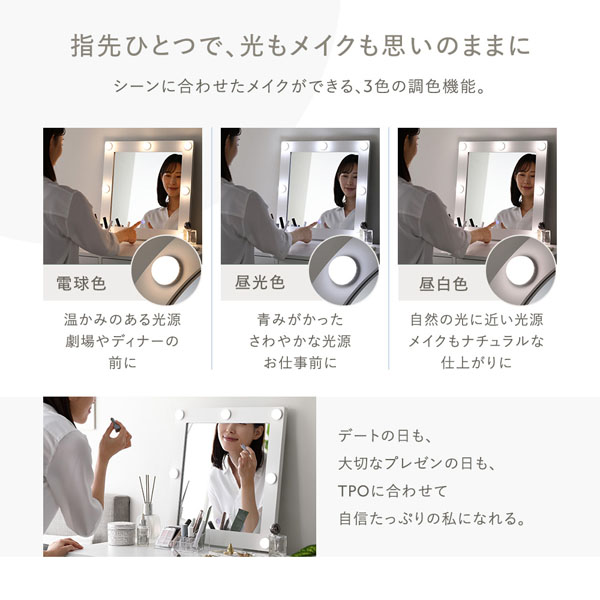 指先ひとつで、光もメイクも思いのままに

シーンに合わせたメイクができる、3色の調色機能。

電球色

温かみのある光源
劇場やディナーの
前に

昼光色

青みがかった
さわやかな光源
お仕事前に

昼白色

自然の光に近い光源
メイクもナチュラルな
仕上がりに

デートの日も、
大切なプレゼンの日も、
TPOに合わせて
自信たっぷりの私になれる。