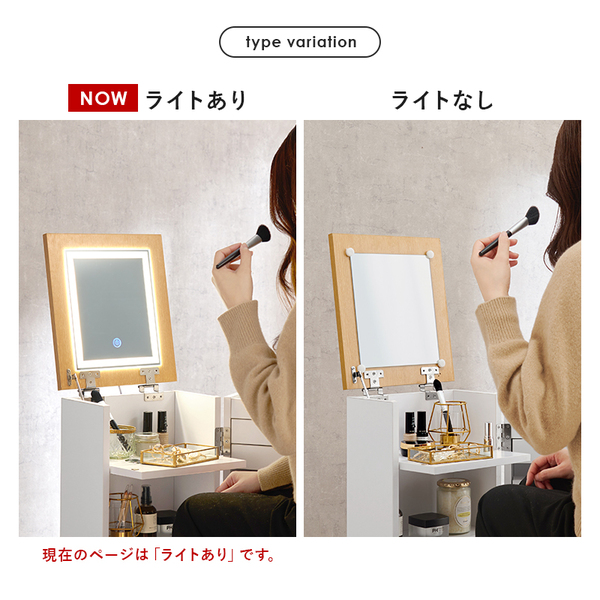 type variation

NOW ライトあり

ライトなし

現在のページは「ライトあり」です。