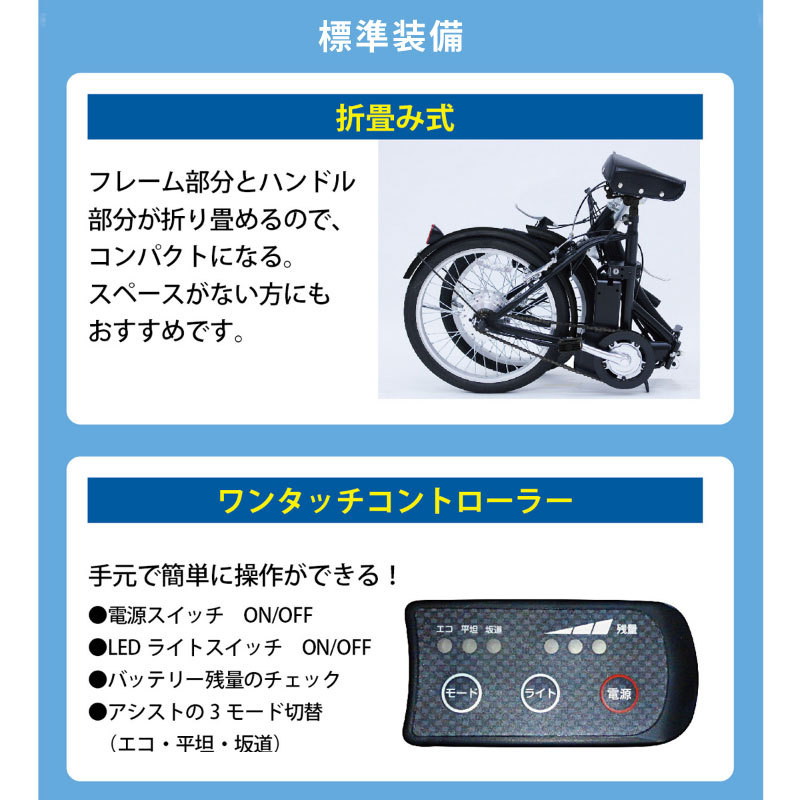 標準装備

折畳み式

フレーム部分とハンドル部分が折り畳めるので、コンパクトになる。
スペースがない方にもおすすめです。

ワンタッチコントローラー

手元で簡単に操作ができる！
●電源スイッチ　ON/OFF
●LED ライトスイッチ　ON/OFF
●バッテリー残量のチェック
●アシストの 3 モード切替
（エコ・平坦・坂道）

エコ　平坦　坂道　残量
モード　ライト　電源