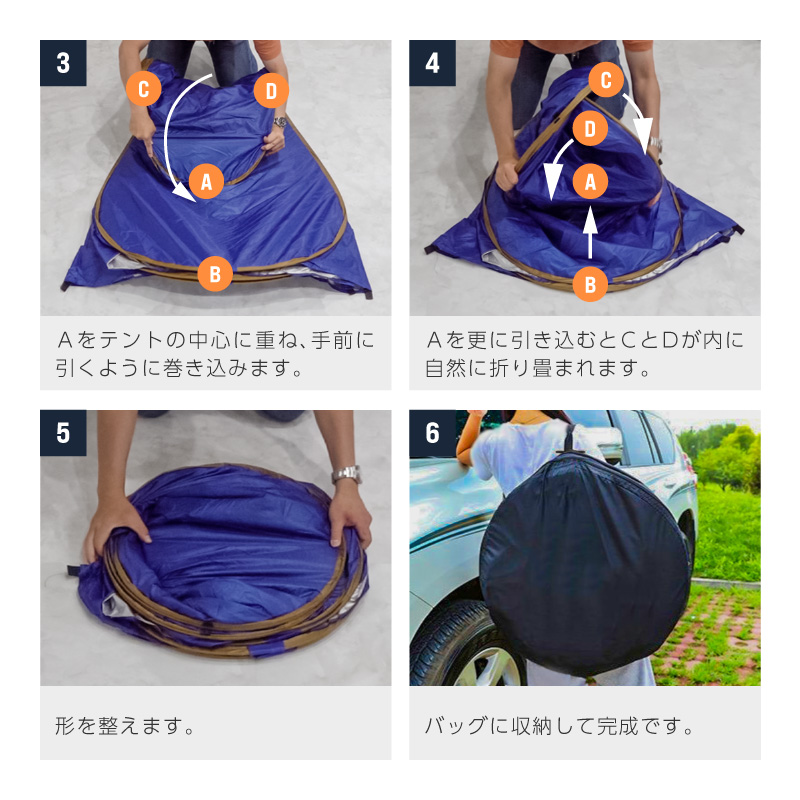 3

C
D
A
B

Aをテントの中心に重ね、手前に引くように巻き込みます。

4

C
D
A
B

Aを更に引き込むとCとDが内に自然に折り畳まれます。

5

形を整えます。

6

バッグに収納して完成です。