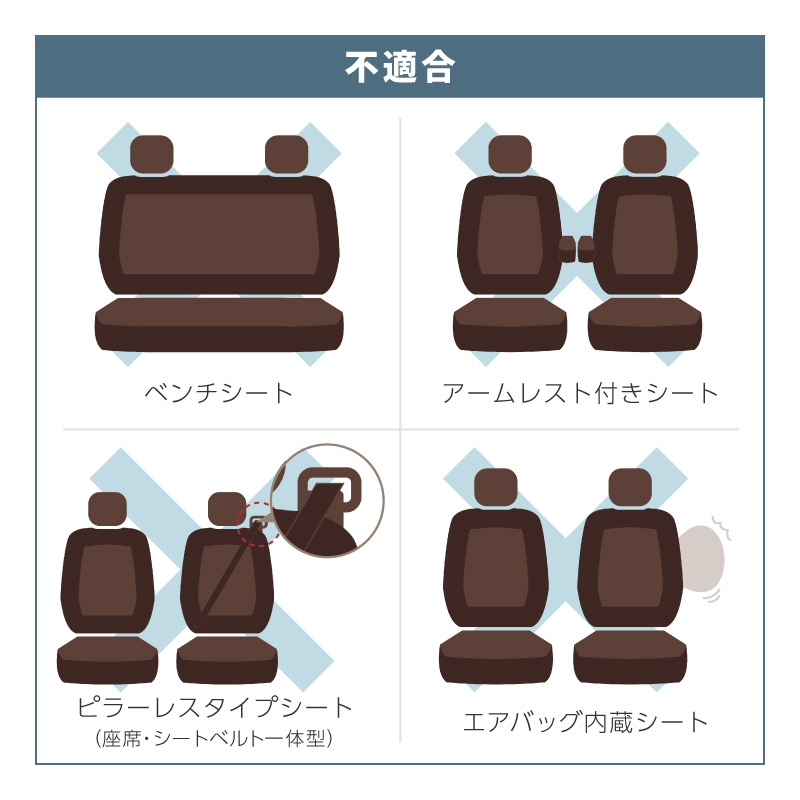 不適合

ベンチシート

アームレスト付きシート

ピラーレスタイプシート
（座席・シートベルト一体型）

エアバッグ内蔵シート