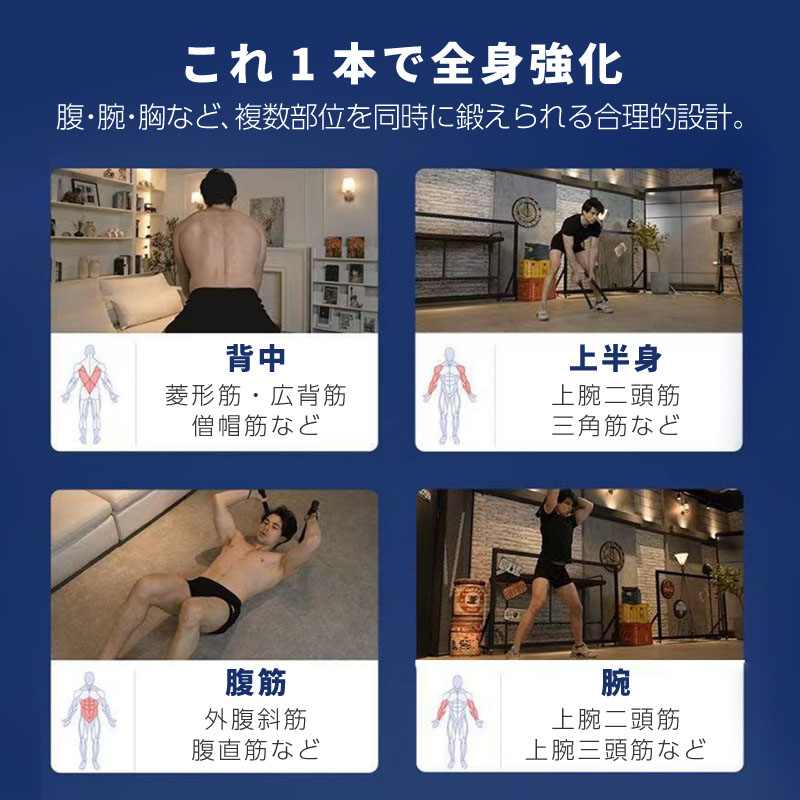 これ 1 本で全身強化

腹・腕・胸など、複数部位を同時に鍛えられる合理的設計。

背中
菱形筋・広背筋
僧帽筋など

上半身
上腕二頭筋
三角筋など

腹筋
外腹斜筋
腹直筋など

腕
上腕二頭筋
上腕三頭筋など