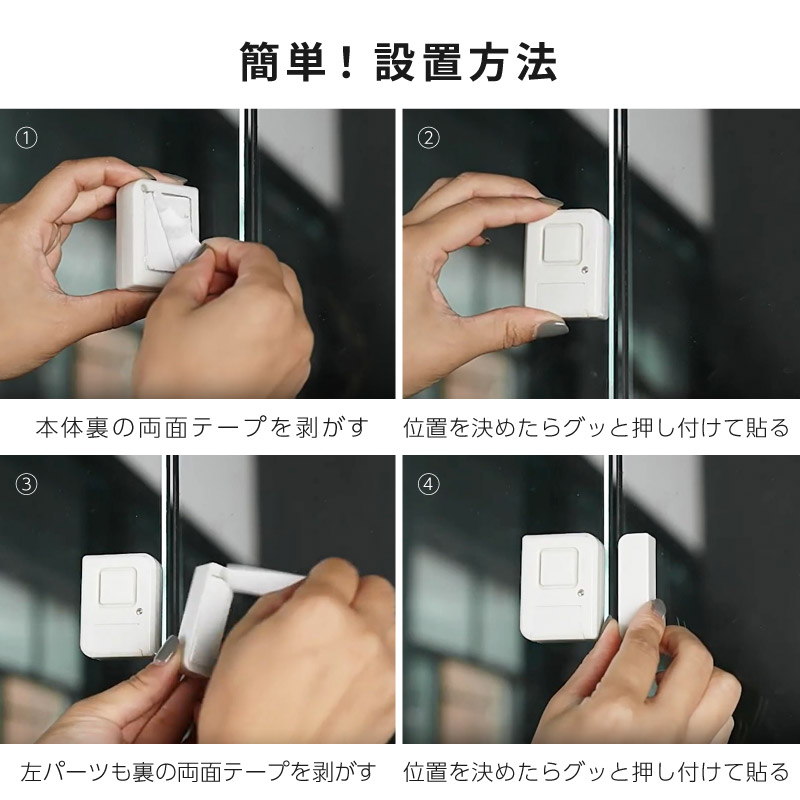 簡単！設置方法

①

本体裏の両面テープを剥がす

②

位置を決めたらグッと押し付けて貼る

③

左パーツも裏の両面テープを剥がす

④

位置を決めたらグッと押し付けて貼る