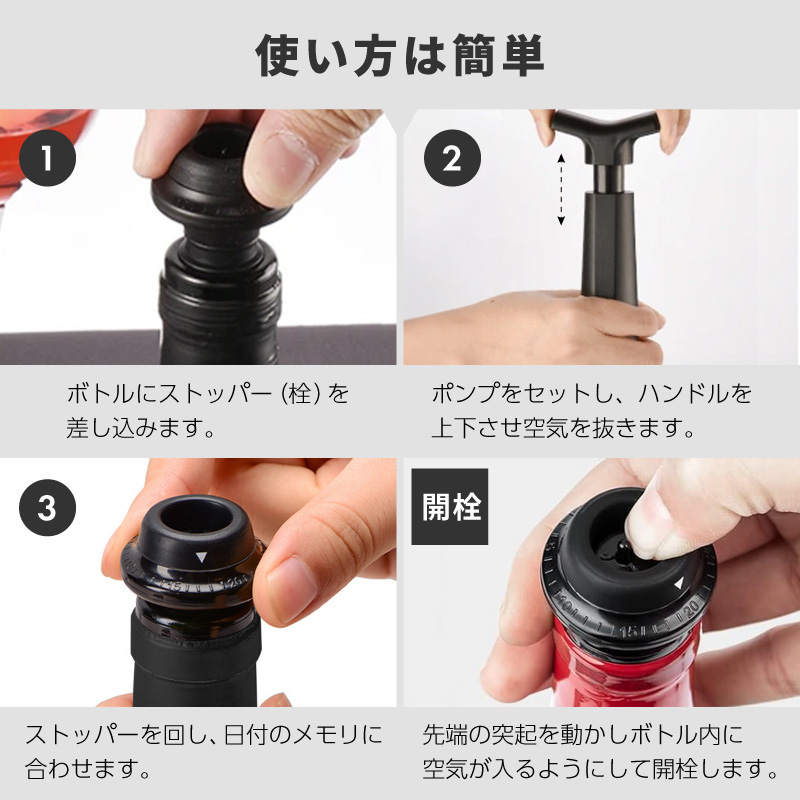 使い方は簡単

1

ボトルにストッパー（栓）を差し込みます。

2

ポンプをセットし、ハンドルを上下させ空気を抜きます。

3

15 20

ストッパーを回し、日付のメモリに合わせます。

開栓

10 15 20

先端の突起を動かしボトル内に空気が入るようにして開栓します。