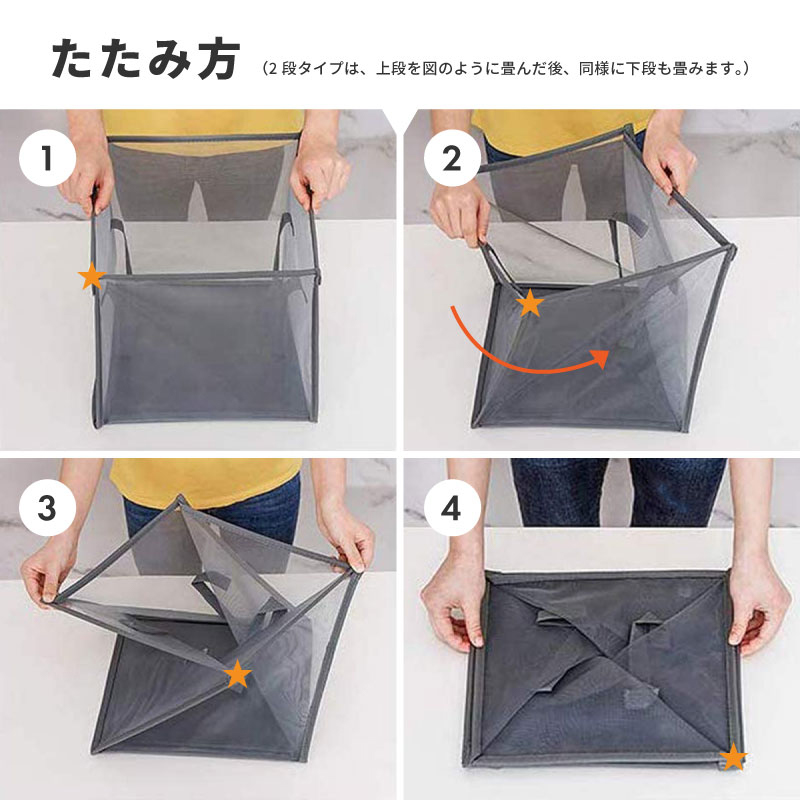 たたみ方 （2 段タイプは、上段を図のように畳んだ後、同様に下段も畳みます。）

1

2

3

4