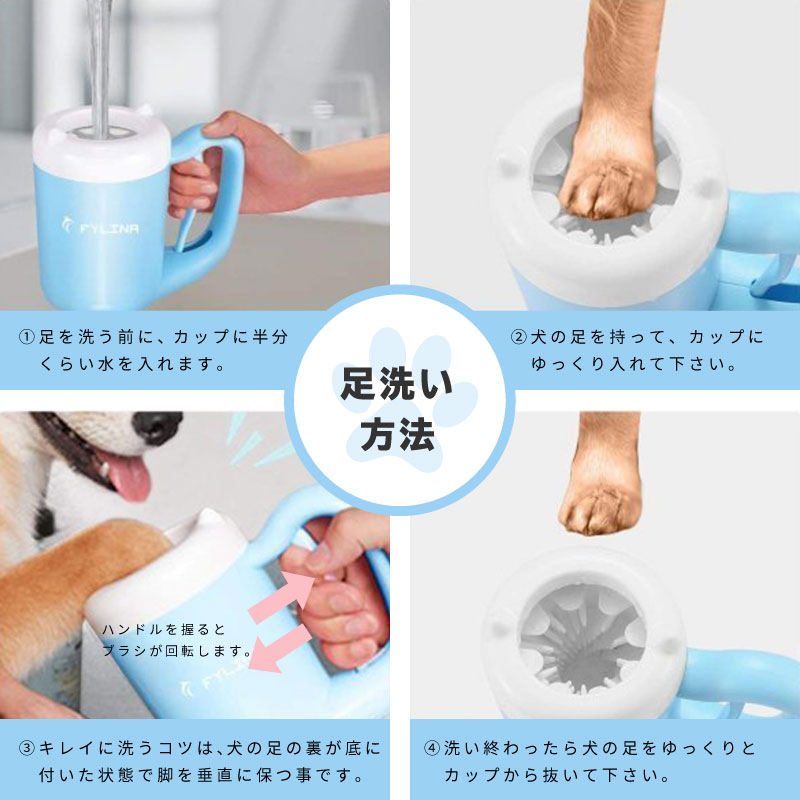 FYLINA

①足を洗う前に、カップに半分くらい水を入れます。

②犬の足を持って、カップにゆっくり入れて下さい。

足洗い方法

ハンドルを握るとブラシが回転します。

FYLINA

③キレイに洗うコツは、犬の足の裏が底に付いた状態で脚を垂直に保つ事です。

④洗い終わったら犬の足をゆっくりとカップから抜いて下さい。