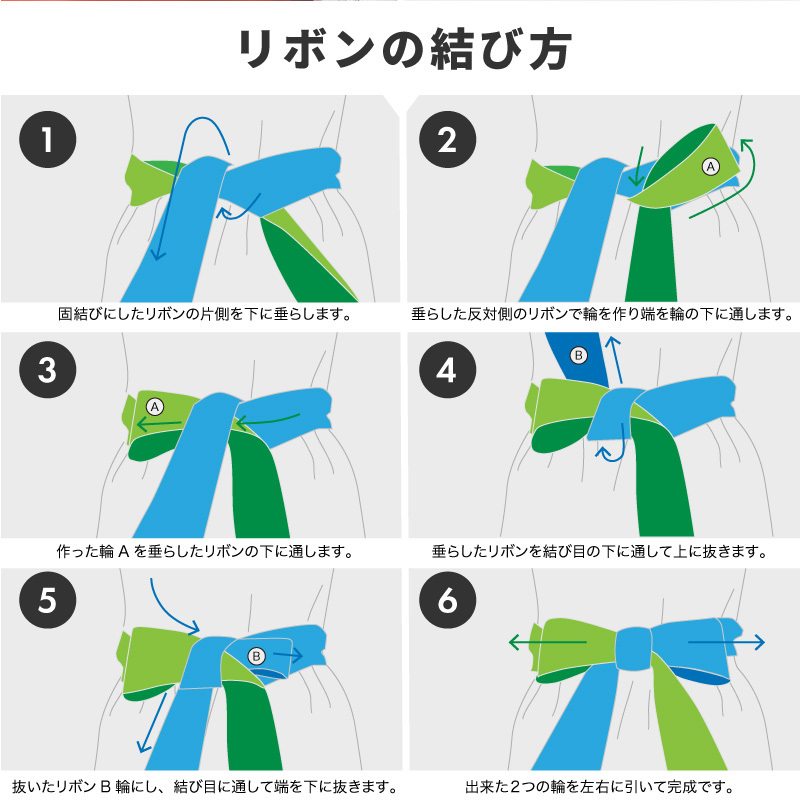 リボンの結び方

1

固結びにしたリボンの片側を下に垂らします。

2

A

垂らした反対側のリボンで輪を作り端を輪の下に通します。

3

A

作った輪 A を垂らしたリボンの下に通します。

4

B

垂らしたリボンを結び目の下に通して上に抜きます。

5

B

抜いたリボン B 輪にし、結び目に通して端を下に抜きます。

6

出来た2つの輪を左右に引いて完成です。