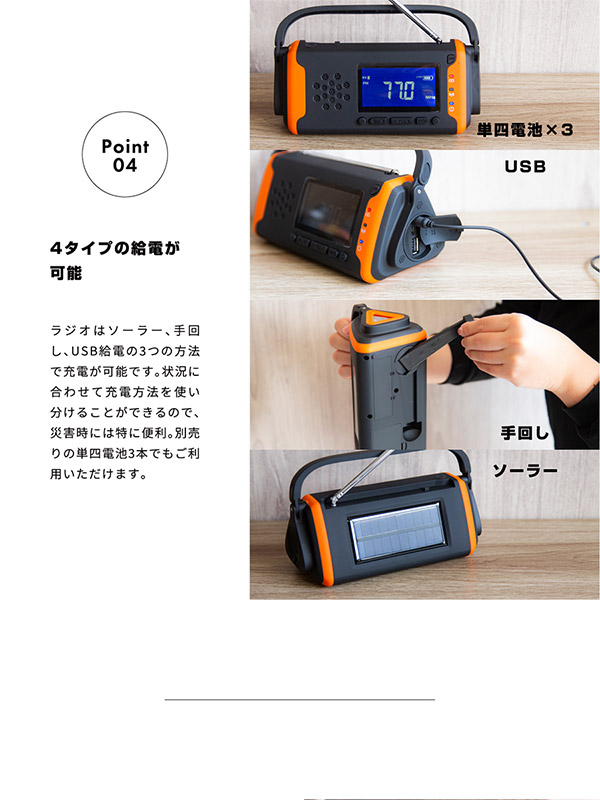 Point
04

4タイプの給電が可能

ラジオはソーラー、手回し、USB給電の3つの方法で充電が可能です。状況に合わせて充電方法を使い分けることができるので、災害時には特に便利。別売りの単四電池3本でもご利用いただけます。

77.0

単四電池×3

USB

手回し

ソーラー