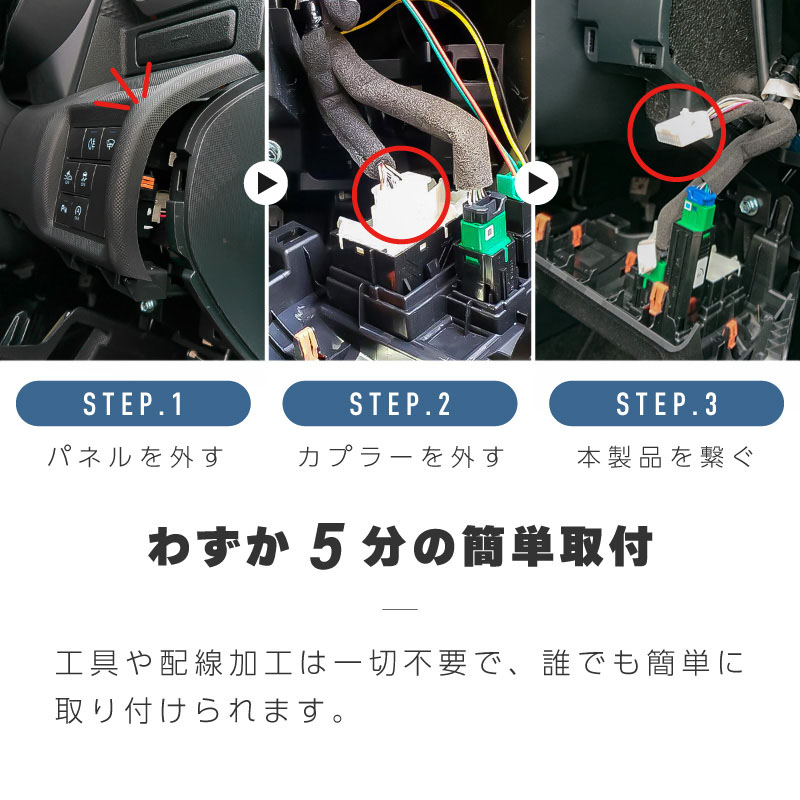 STEP.1
パネルを外す

STEP.2
カプラーを外す

STEP.3
本製品を繋ぐ

わずか 5 分の簡単取付

工具や配線加工は一切不要で、誰でも簡単に取り付けられます。