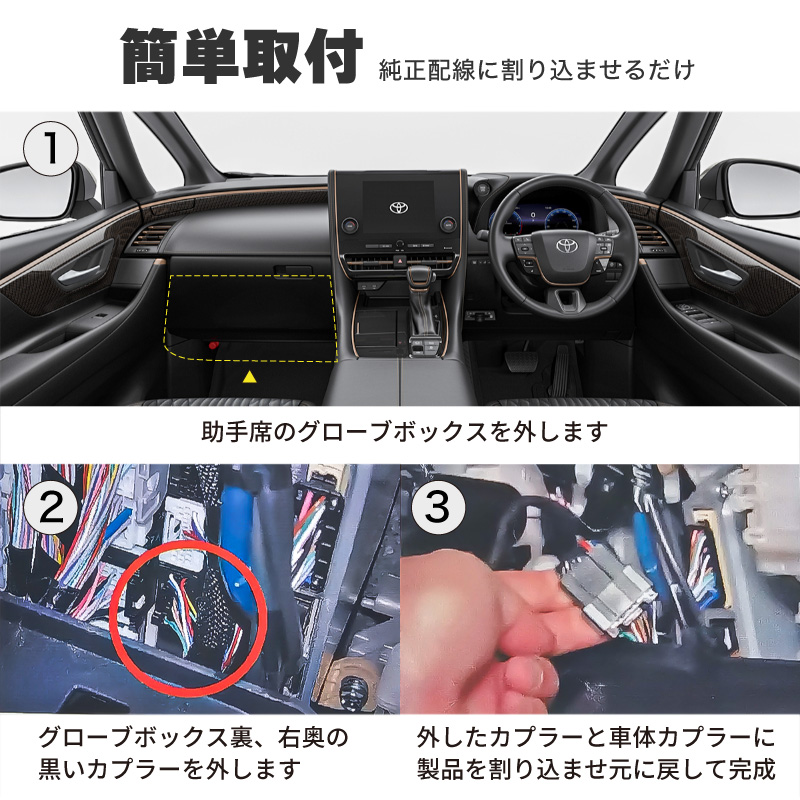 簡単取付 純正配線に割り込ませるだけ

1

助手席のグローブボックスを外します

2

3

グローブボックス裏、右奥の黒いカプラーを外します

外したカプラーと車体カプラーに製品を割り込ませ元に戻して完成