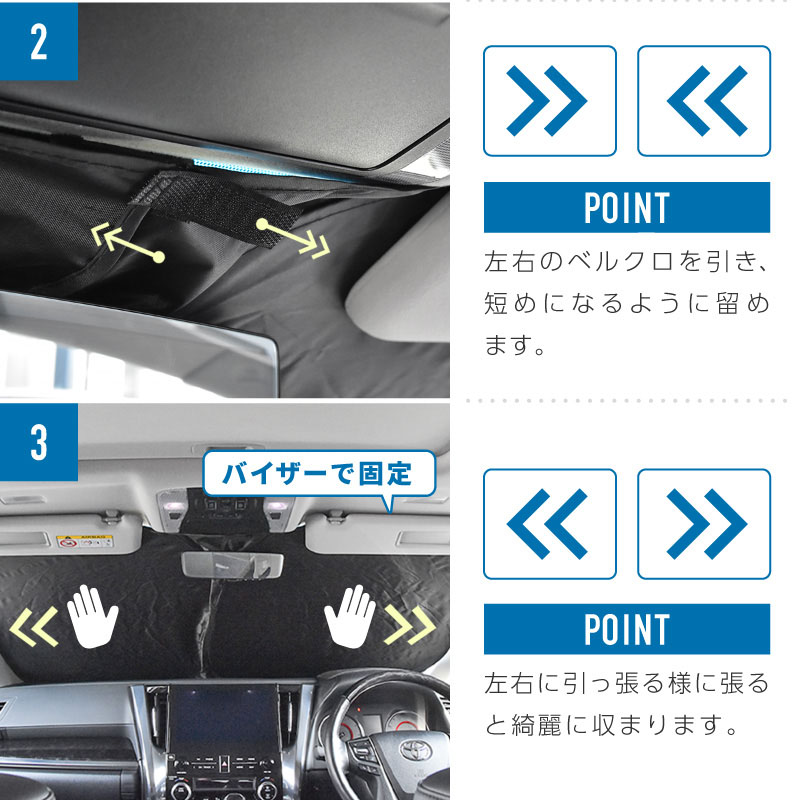 2

POINT

左右のベルクロを引き、短めになるように留めます。

3

バイザーで固定

POINT

左右に引っ張る様に張ると綺麗に収まります。