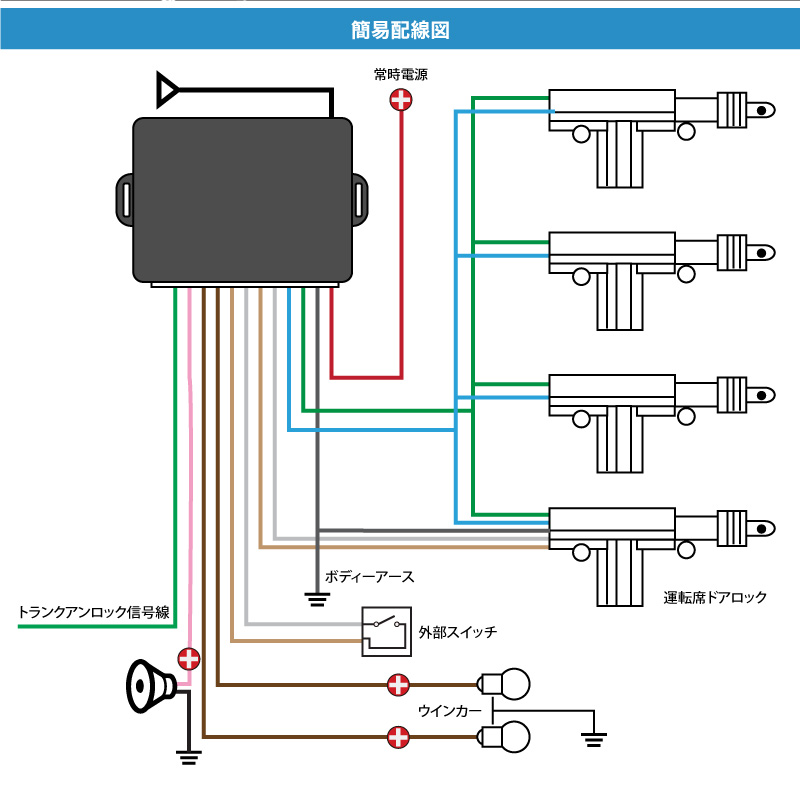 簡易配線図

常時電源

ボディーアース

運転席ドアロック

トランクアンロック信号線

外部スイッチ

ウインカー