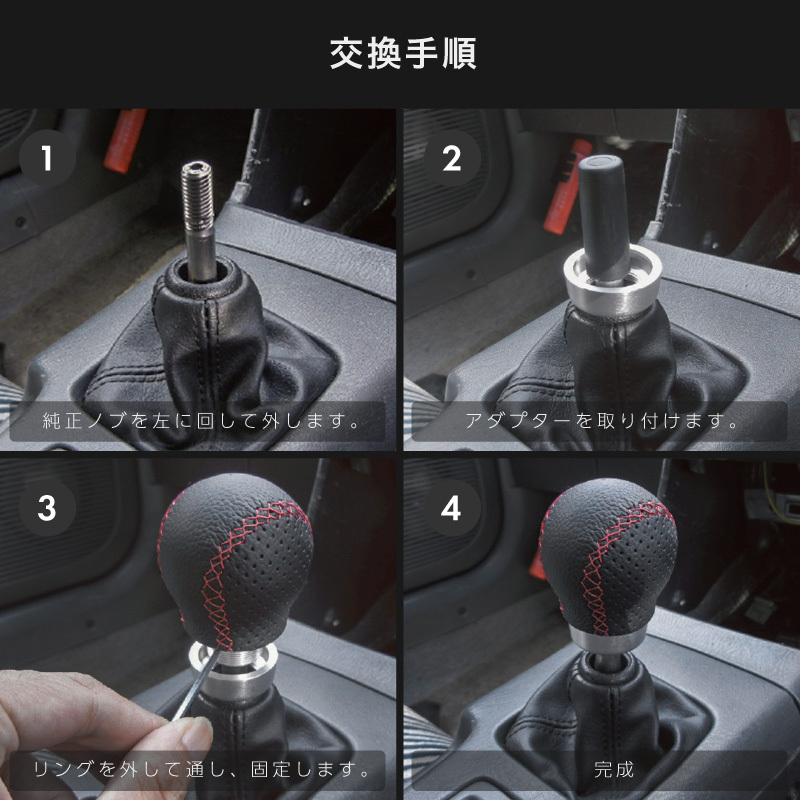 交換手順

1

純正ノブを左に回して外します。

2

アダプターを取り付けます。

3

リングを外して通し、固定します。

4

完成