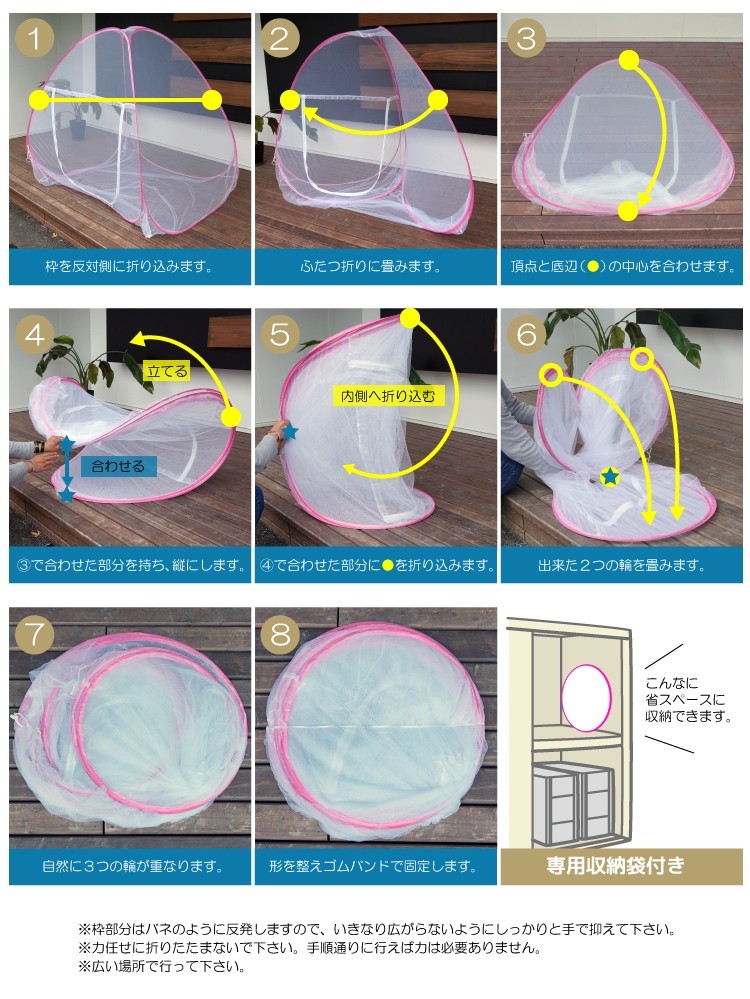 1
枠を反対側に折り込みます。

2
ふたつ折りに畳みます。

3
頂点と底辺（●）の中心を合わせます。

4
立てる
合わせる
③で合わせた部分を持ち、縦にします。

5
内側へ折り込む
④で合わせた部分に●を折り込みます。

6
出来た２つの輪を畳みます。

7
自然に３つの輪が重なります。

8
形を整えゴムバンドで固定します。

こんなに省スペースに収納できます。
専用収納袋付き

※枠部分はバネのように反発しますので、いきなり広がらないようにしっかりと手で抑えて下さい。
※力任せに折りたたまないで下さい。手順通りに行えば力は必要ありません。
※広い場所で行って下さい。