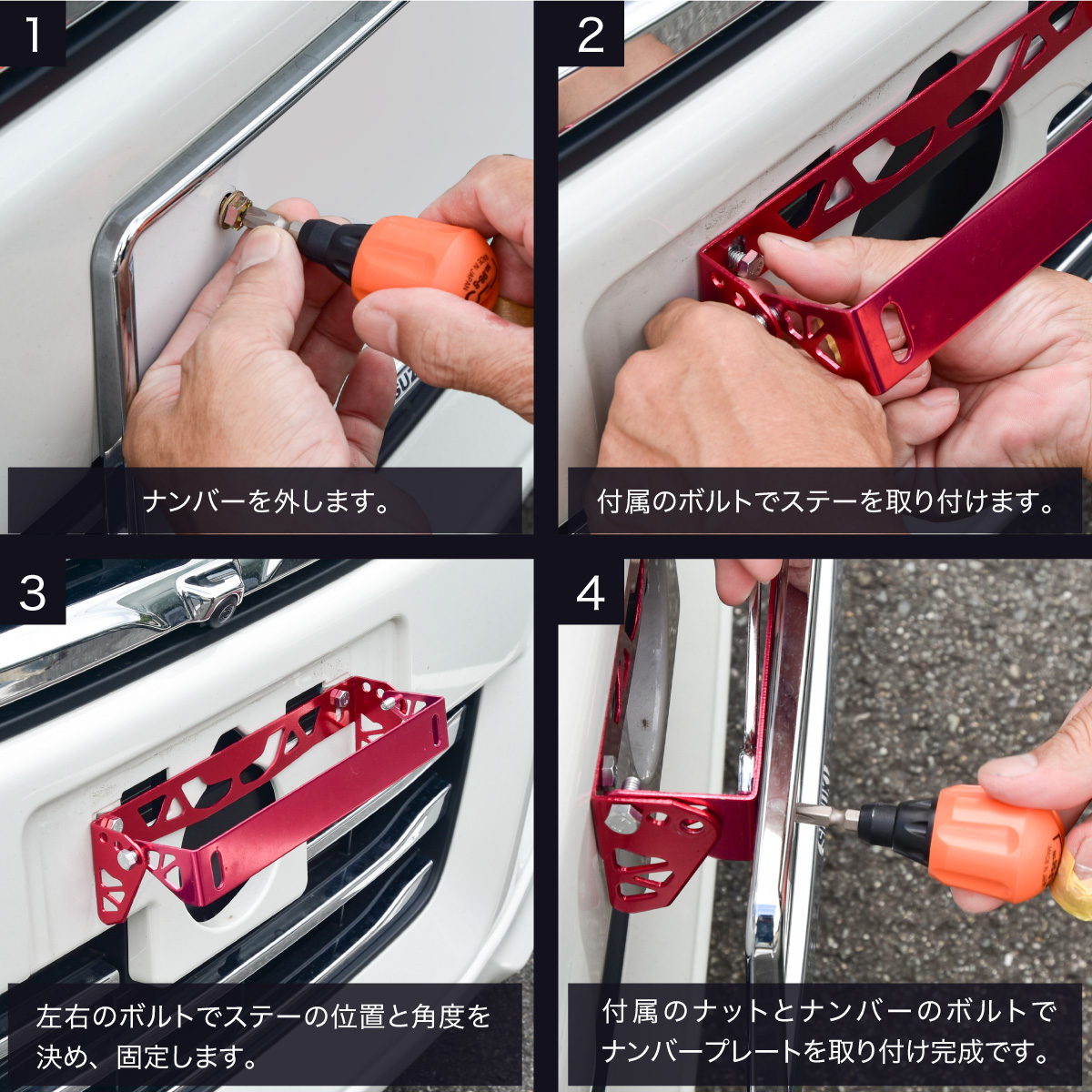 1

ナンバーを外します。

2

付属のボルトでステーを取り付けます。

3

左右のボルトでステーの位置と角度を決め、固定します。

4

付属のナットとナンバーのボルトでナンバープレートを取り付け完成です。