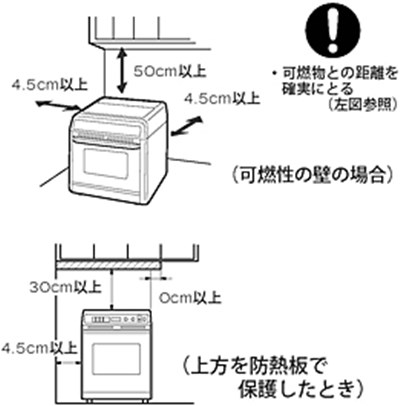 50cm以上

4.5cm以上

4.5cm以上

・可燃物との距離を確実にとる
（左図参照）

（可燃性の壁の場合）

30cm以上

0cm以上

4.5cm以上

（上方を防熱板で保護したとき）