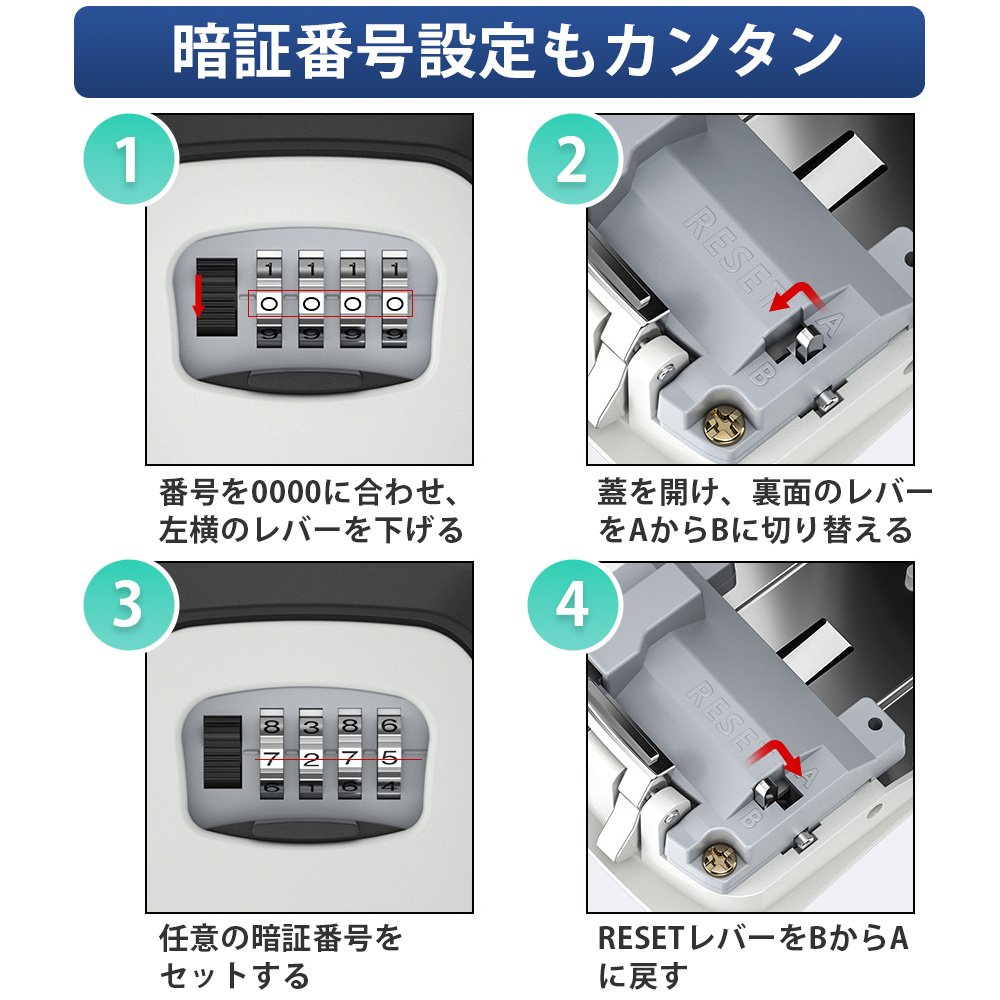 暗証番号設定もカンタン

1

1 1 1 1
0 0 0 0
9 9 9 9

番号を0000に合わせ、左横のレバーを下げる

2

RESET
A
B

蓋を開け、裏面のレバーをAからBに切り替える

3

8 3 8 6
7 2 7 5
6 1 6 4

任意の暗証番号をセットする

4

RESET
A
B

RESETレバーをBからAに戻す