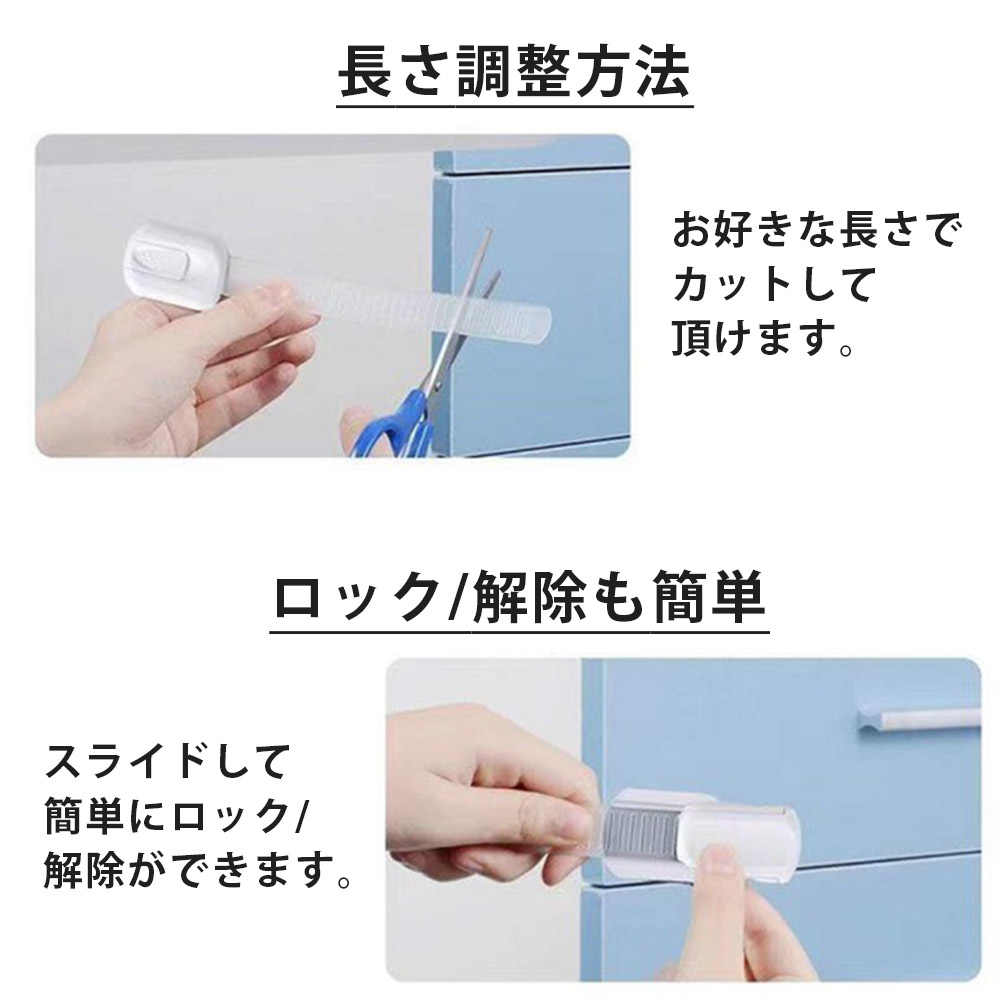 長さ調整方法

お好きな長さでカットして頂けます。

ロック/解除も簡単

スライドして簡単にロック/解除ができます。