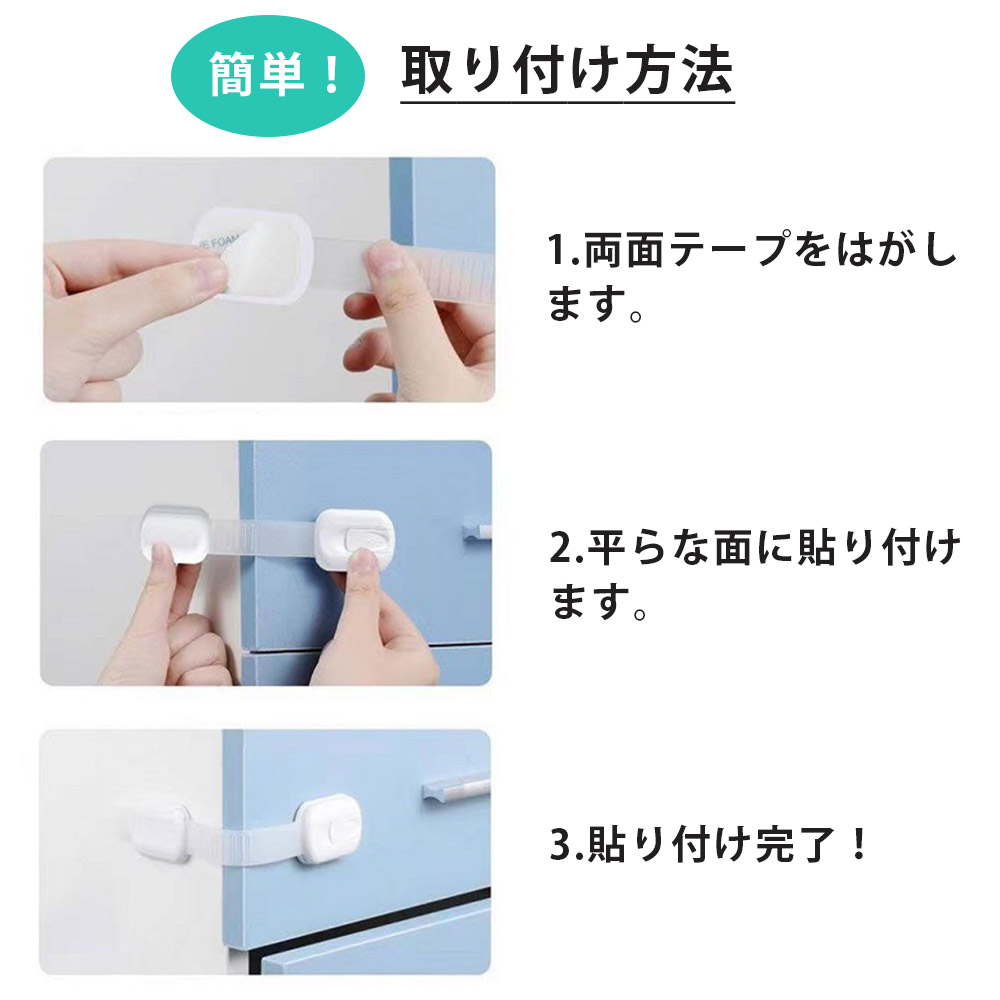 簡単！ 取り付け方法

E FOAM

1.両面テープをはがします。

2.平らな面に貼り付けます。

3.貼り付け完了！